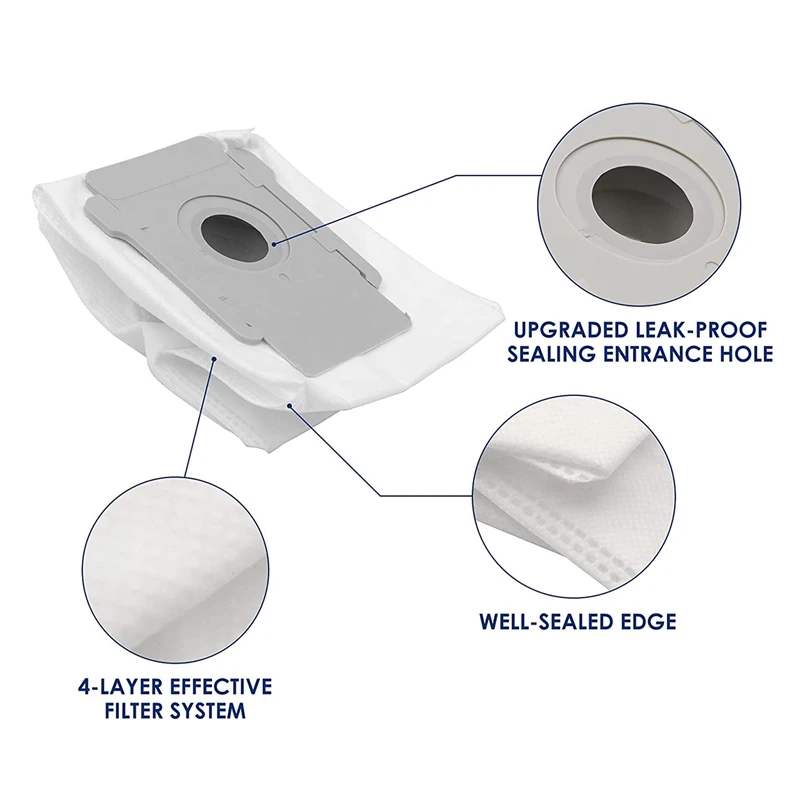 UPGRADED LEAK-PROOF SEALING ENTRANCE HOLE

WELL-SEALED EDGE

4-LAYER EFFECTIVE FILTER SYSTEM