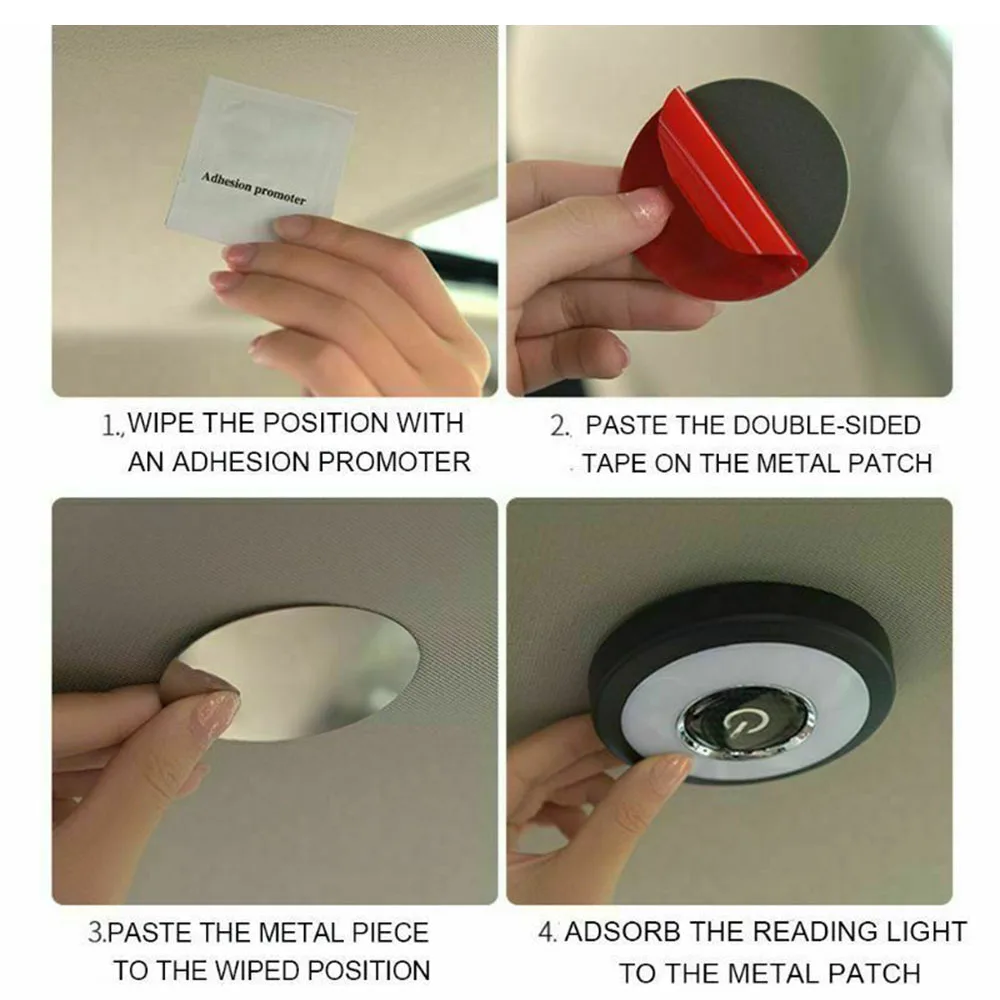 Adhesion promoter

1.,WIPE THE POSITION WITH AN ADHESION PROMOTER

2. PASTE THE DOUBLE-SIDED TAPE ON THE METAL PATCH

3.PASTE THE METAL PIECE TO THE WIPED POSITION

4. ADSORB THE READING LIGHT TO THE METAL PATCH