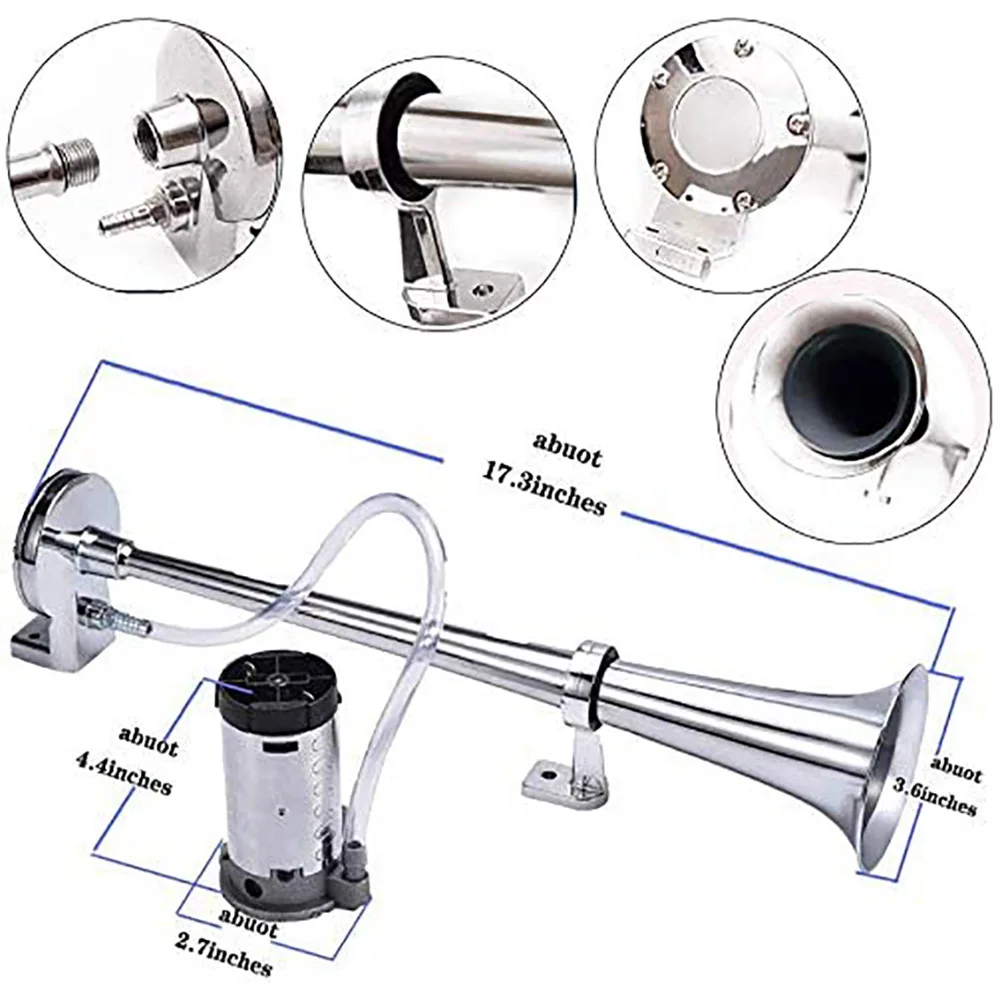 abuot
17.3inches

abuot
4.4inches

abuot
3.6inches

abuot
2.7inches