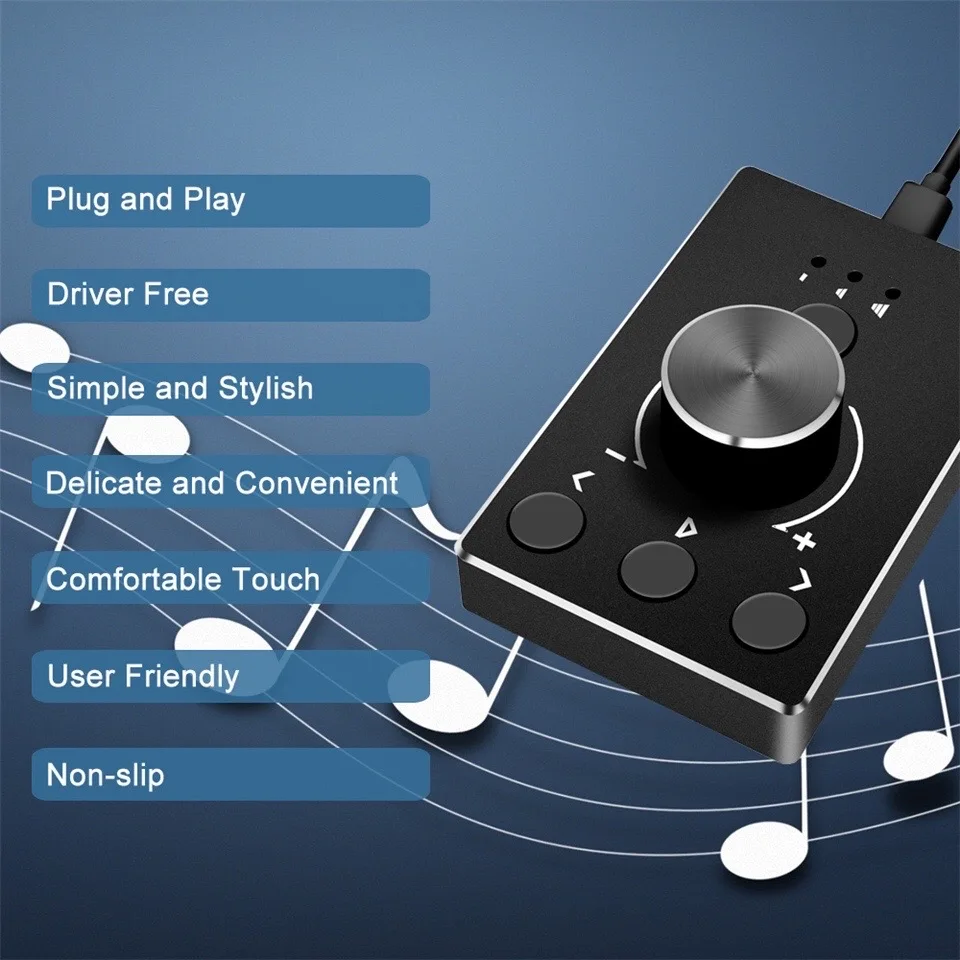 Plug and Play

Driver Free

Simple and Stylish

Delicate and Convenient

Comfortable Touch

User Friendly

Non-slip

-

+