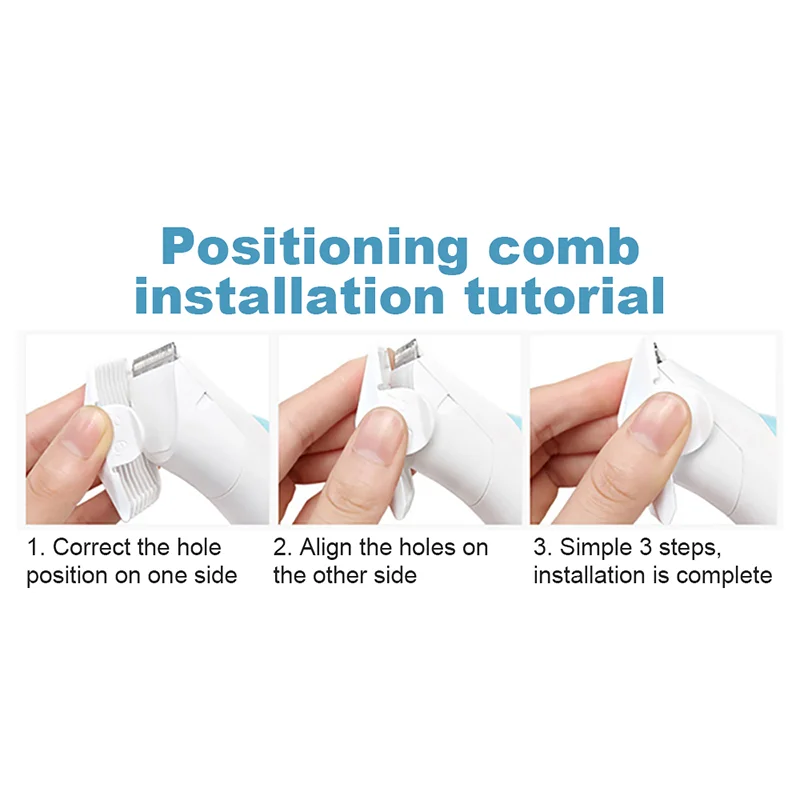 Positioning comb installation tutorial

1. Correct the hole position on one side

2. Align the holes on the other side

3. Simple 3 steps, installation is complete