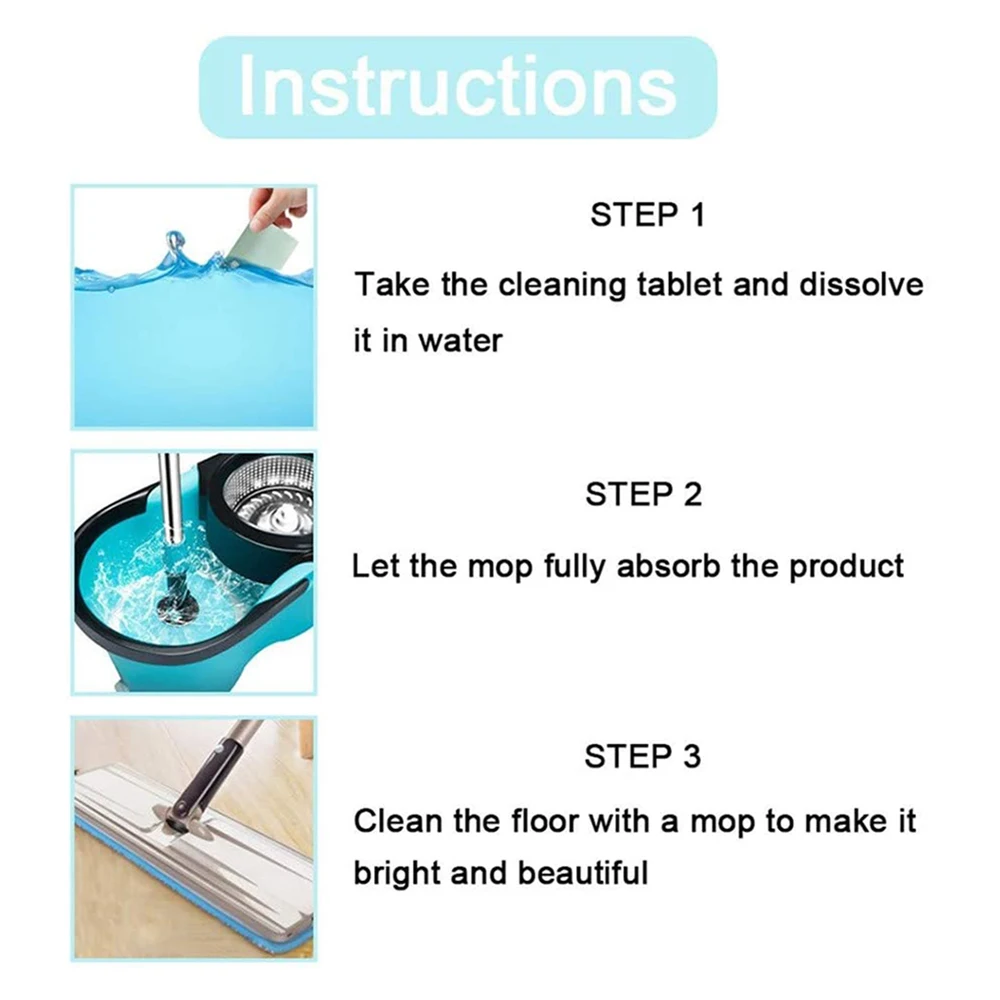 Instructions

STEP 1

Take the cleaning tablet and dissolve it in water

STEP 2

Let the mop fully absorb the product

STEP 3

Clean the floor with a mop to make it bright and beautiful