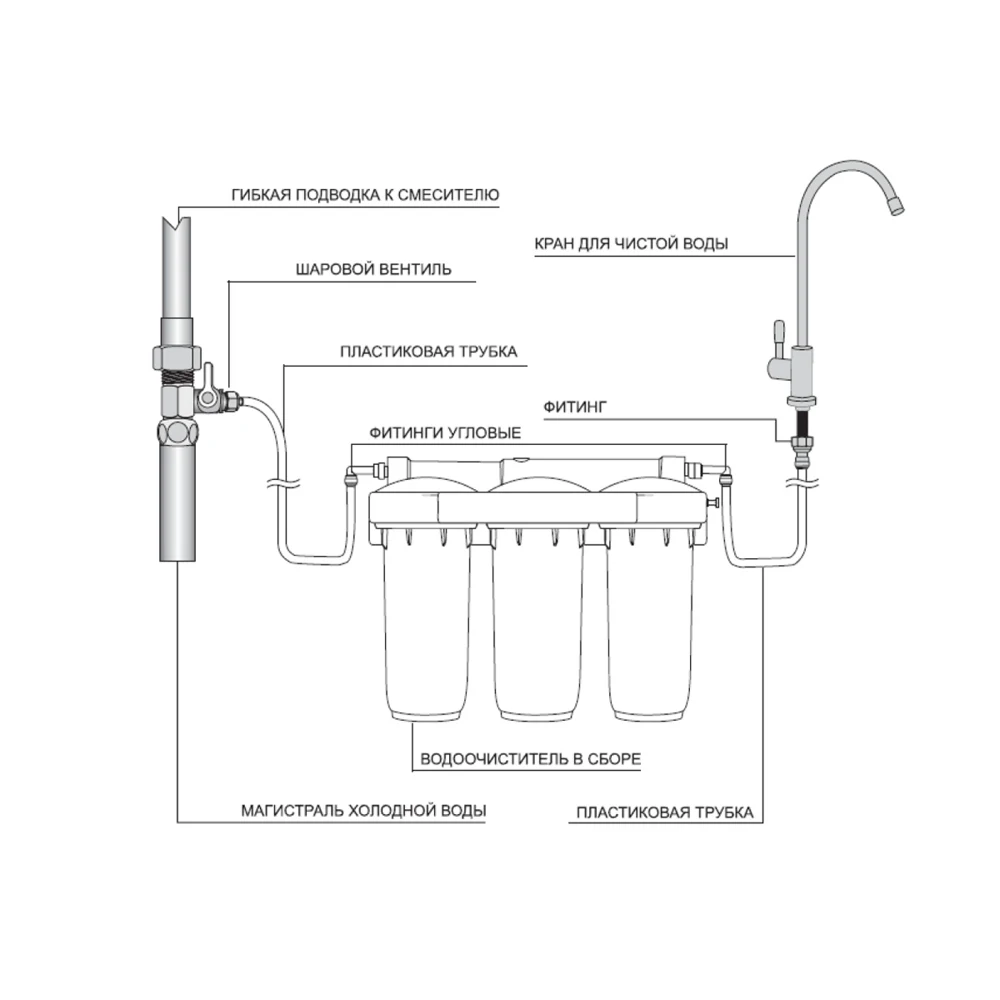 ГИБКАЯ ПОДВОДКА К СМЕСИТЕЛЮ

КРАН ДЛЯ ЧИСТОЙ ВОДЫ

ШАРОВОЙ ВЕНТИЛЬ

ПЛАСТИКОВАЯ ТРУБКА

ФИТИНГ

ФИТИНГИ УГЛОВЫЕ

ВОДООЧИСТИТЕЛЬ В СБОРЕ

МАГИСТРАЛЬ ХОЛОДНОЙ ВОДЫ

ПЛАСТИКОВАЯ ТРУБКА