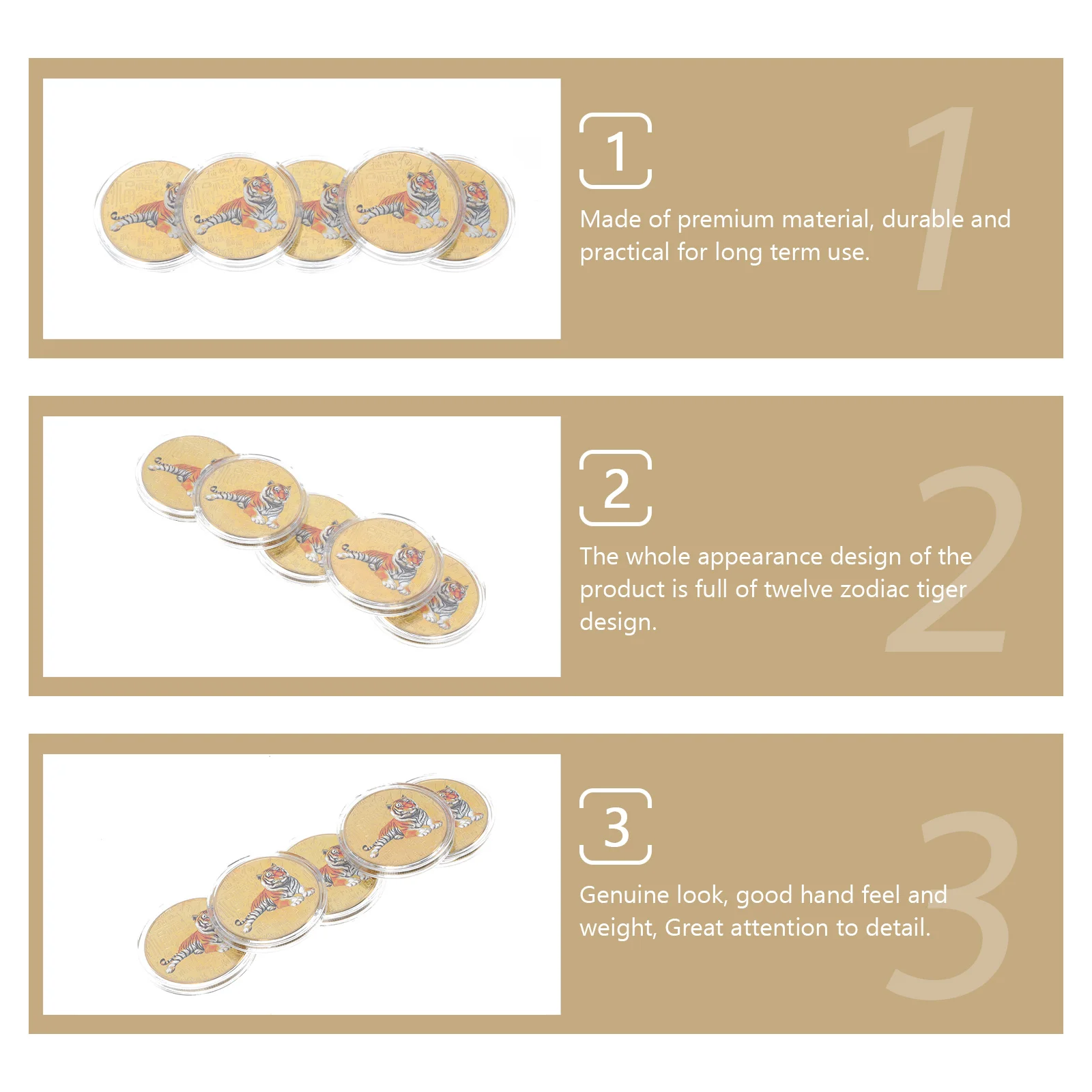 1

1

Made of premium material, durable and practical for long term use.

2

2

The whole appearance design of the product is full of twelve zodiac tiger design.

3

3

Genuine look, good hand feel and weight, Great attention to detail.