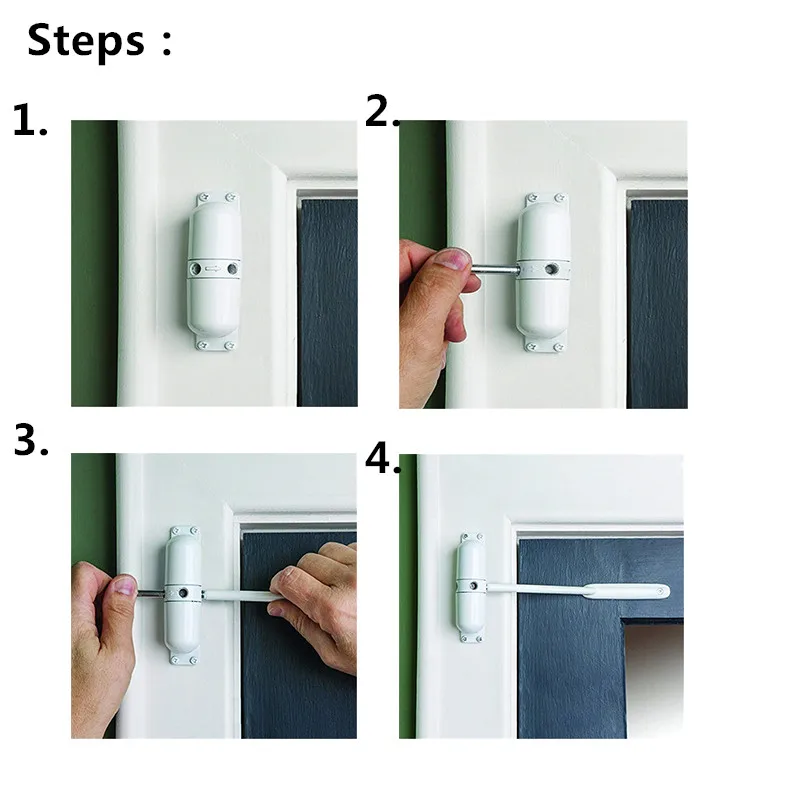 Steps :

1.

2.

3.

4.