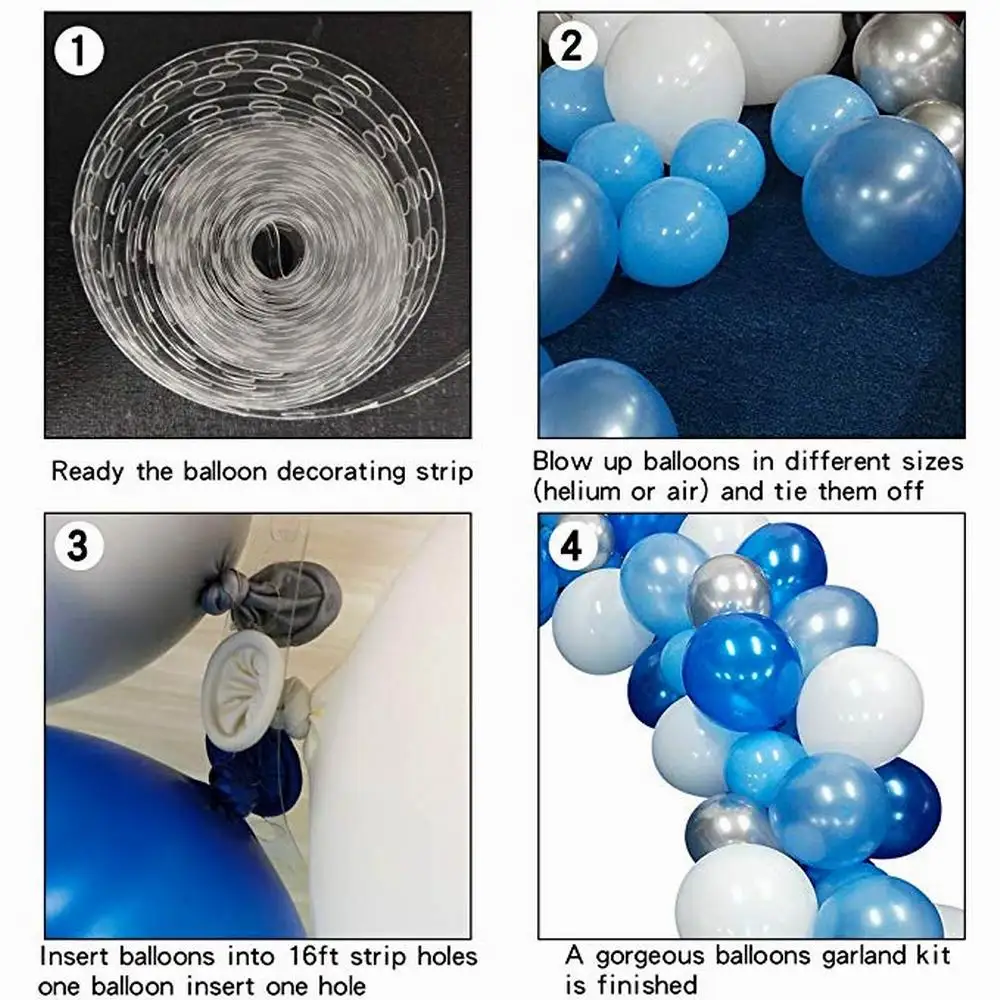 1

Ready the balloon decorating strip

2

Blow up balloons in different sizes (helium or air) and tie them off

3

Insert balloons into 16ft strip holes one balloon insert one hole

4

A gorgeous balloons garland kit is finished