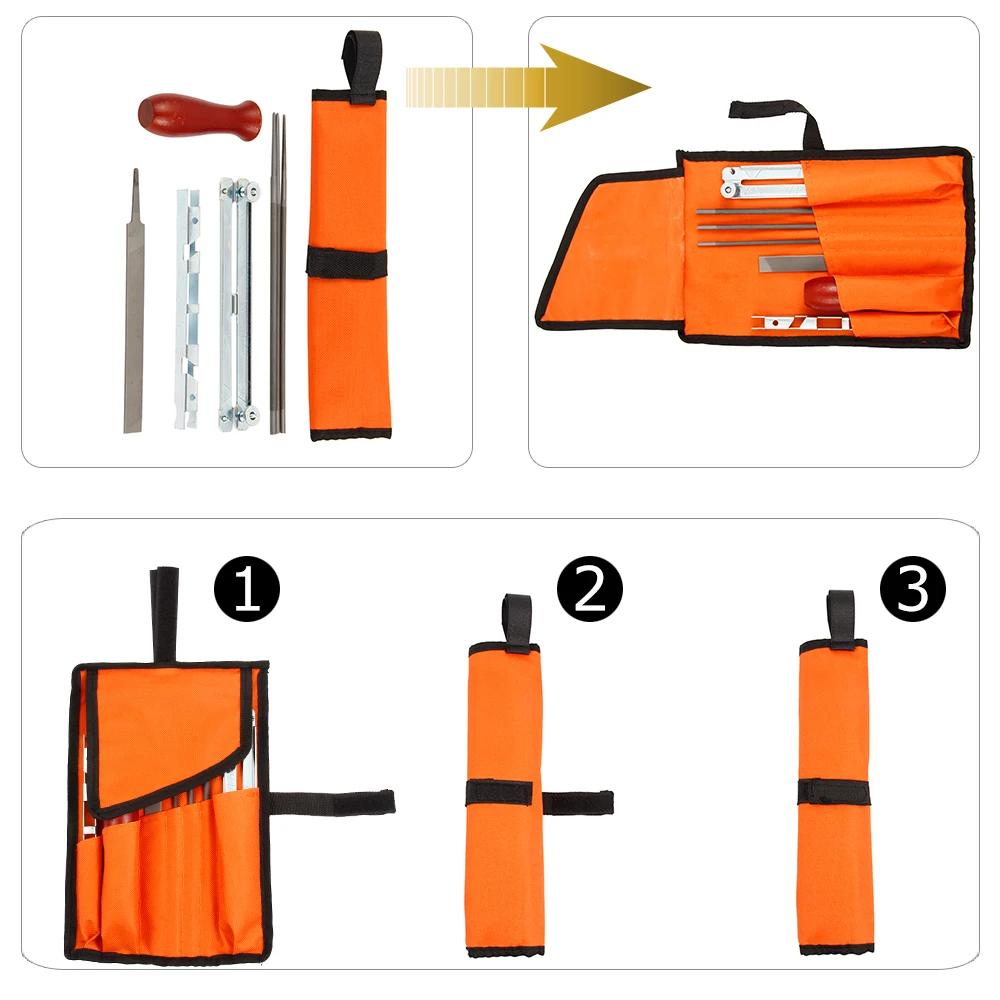 1

2

3