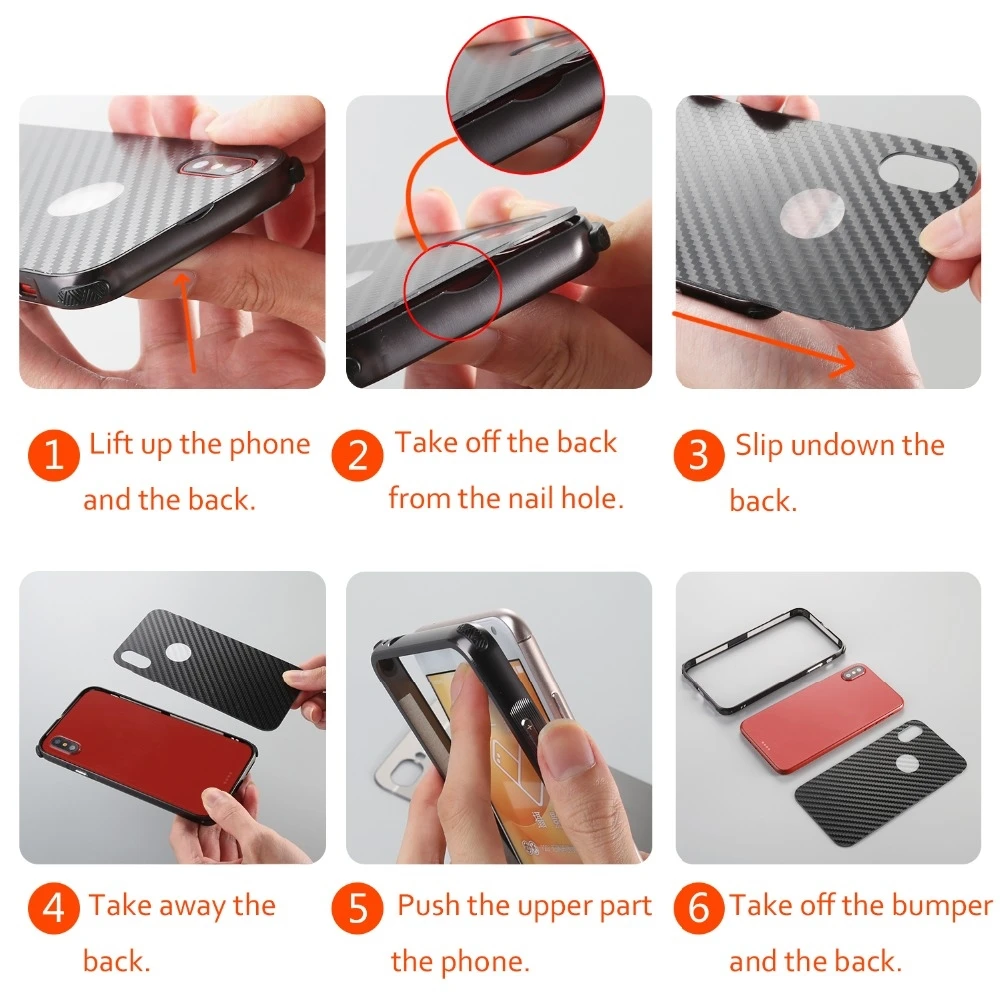 1 Lift up the phone and the back.

2 Take off the back from the nail hole.

3 Slip undown the back.

4 Take away the back.

5 Push the upper part the phone.

6 Take off the bumper and the back.