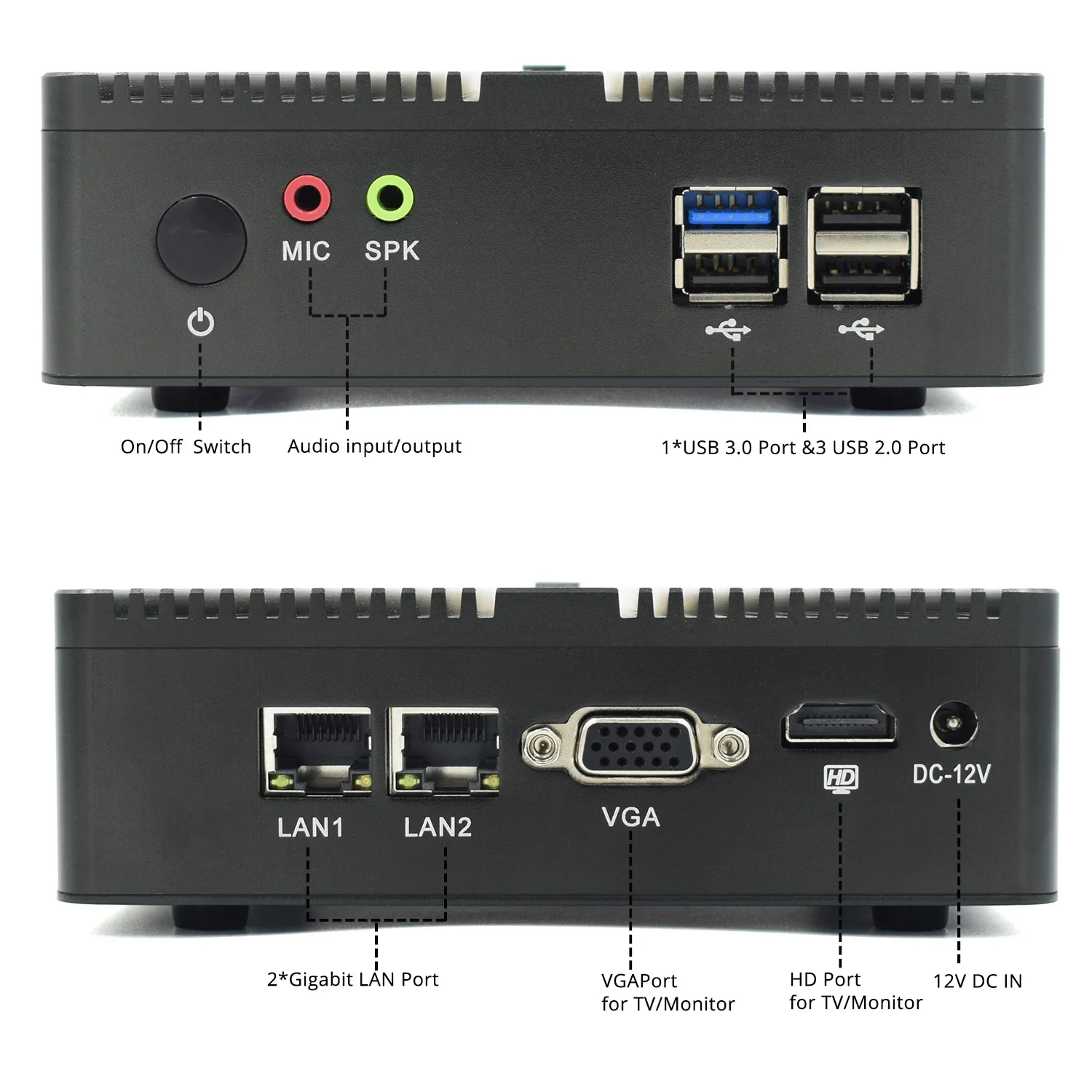 MIC SPK

On/Off Switch

Audio input/output

1*USB 3.0 Port &3 USB 2.0 Port

LAN1 LAN2

VGA

HD

DC-12V

2*Gigabit LAN Port

VGAPort
for TV/Monitor

HD Port
for TV/Monitor

12V DC IN