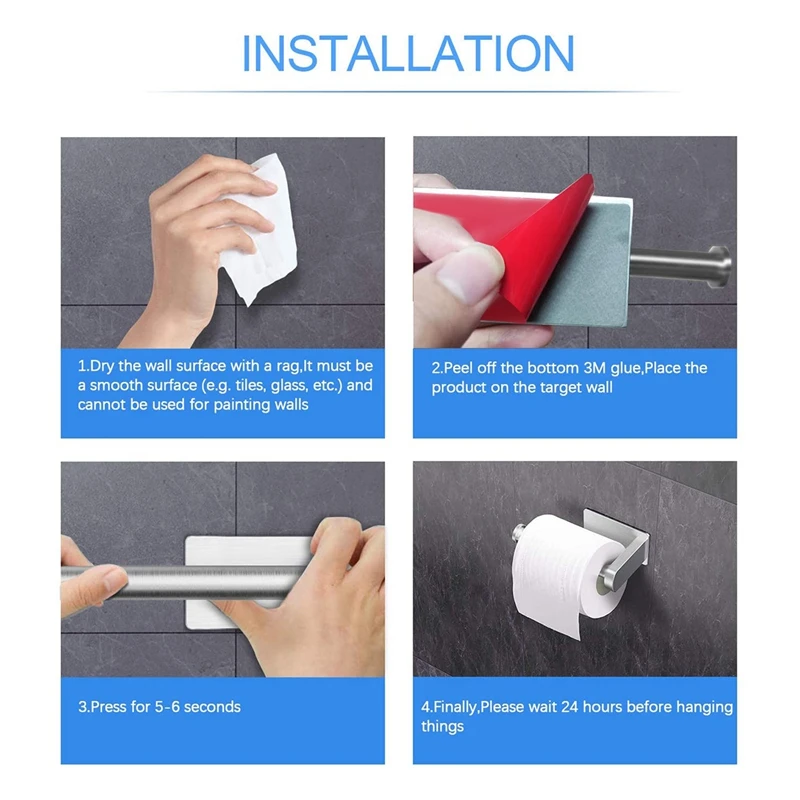 INSTALLATION

1.Dry the wall surface with a rag,It must be a smooth surface (e.g. tiles, glass, etc.) and cannot be used for painting walls

2.Peel off the bottom 3M glue,Place the product on the target wall

3.Press for 5-6 seconds

4.Finally,Please wait 24 hours before hanging things