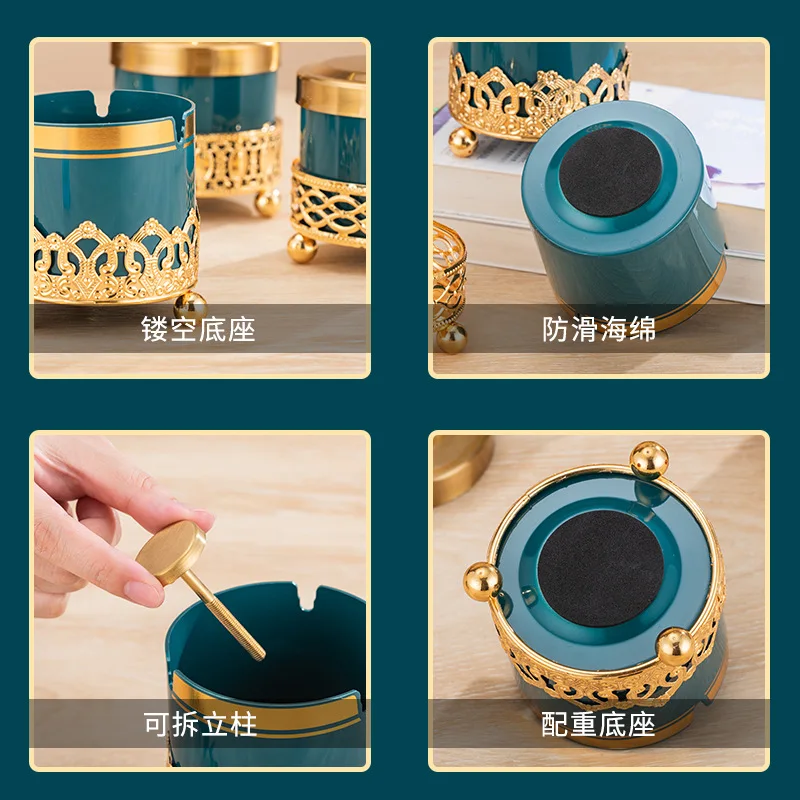 镂空底座

防滑海绵

可拆立柱

配重底座