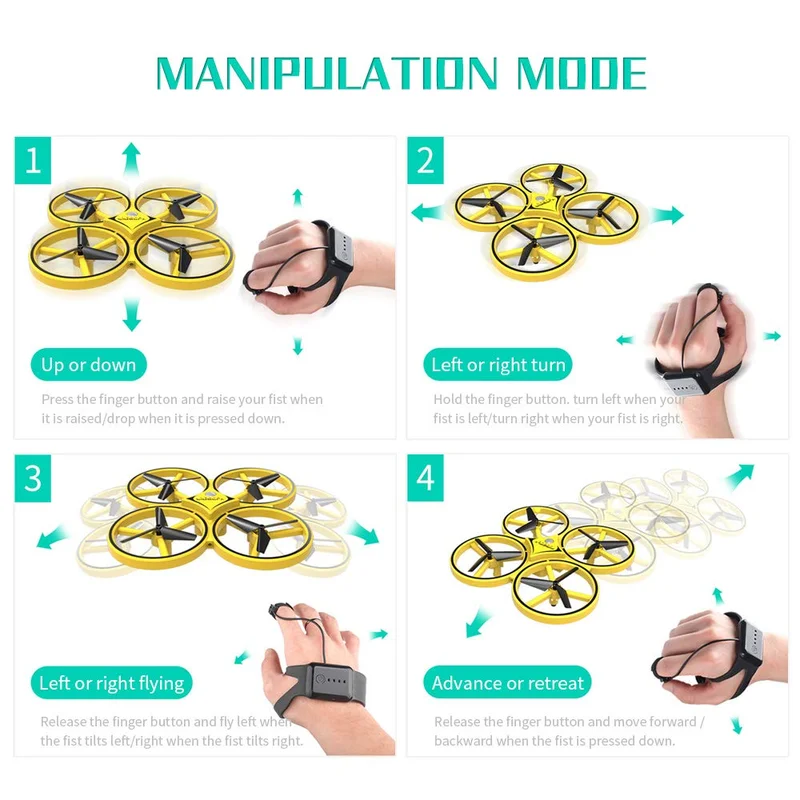 MANIPULATION MODE

1

Up or down

Press the finger button and raise your fist when it is raised/drop when it is pressed down.

2

Left or right turn

Hold the finger button. turn left when your fist is left/turn right when your fist is right.

3

Left or right flying

Release the finger button and fly left when the fist tilts left/right when the fist tilts right.

4

Advance or retreat

Release the finger button and move forward / backward when the fist is pressed down.