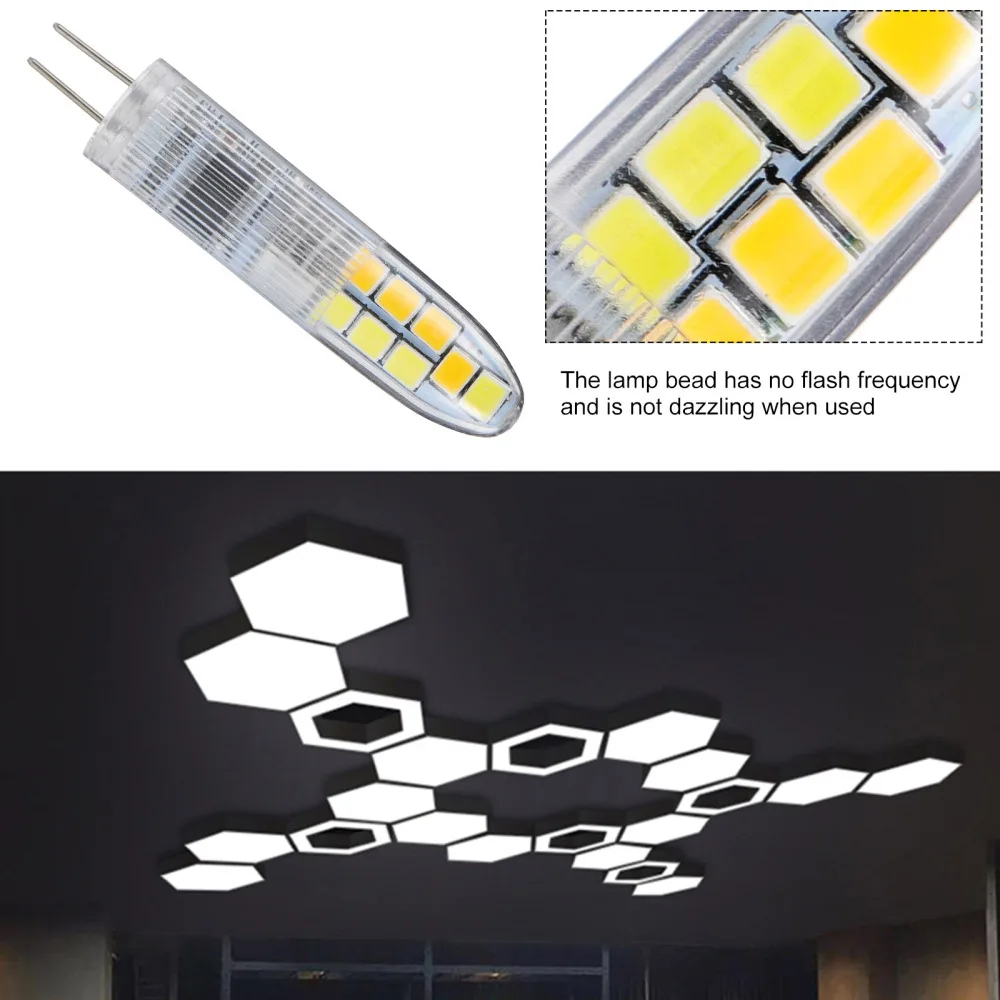 The lamp bead has no flash frequency and is not dazzling when used