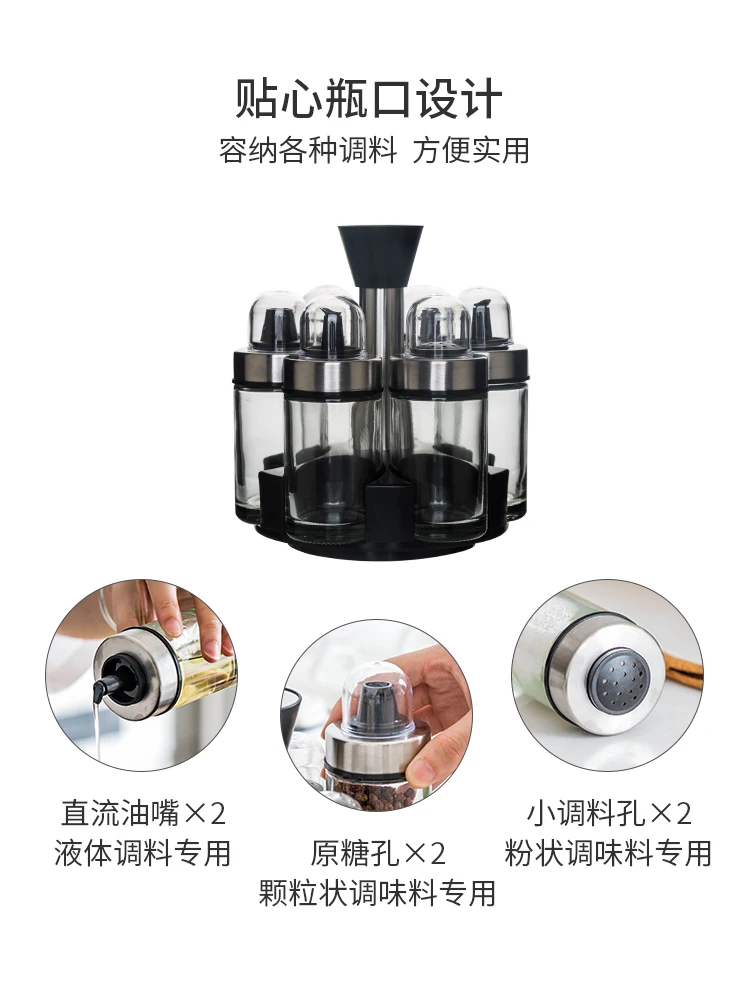 贴心瓶口设计

容纳各种调料 方便实用

直流油嘴×2
液体调料专用

原糖孔×2
颗粒状调味料专用

小调料孔×2
粉状调味料专用