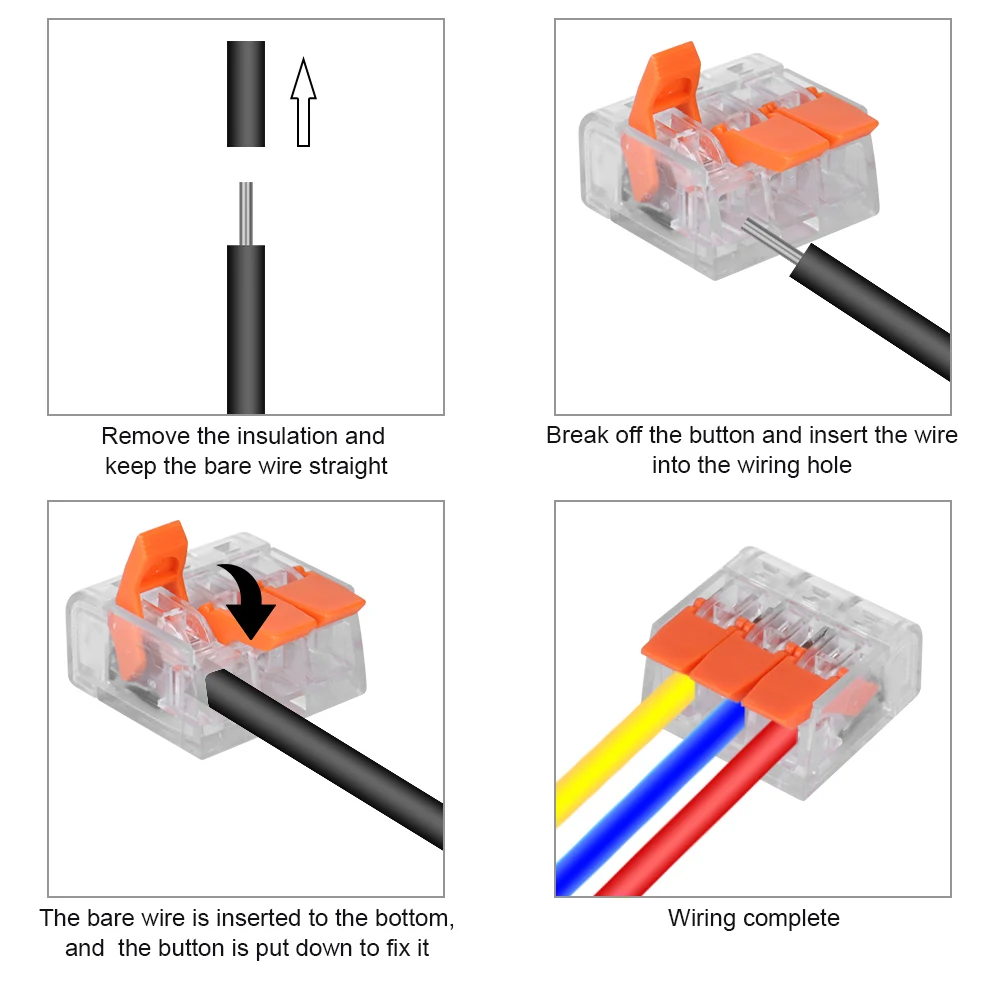 Remove the insulation and keep the bare wire straight

Break off the button and insert the wire into the wiring hole

The bare wire is inserted to the bottom, and  the button is put down to fix it

Wiring complete