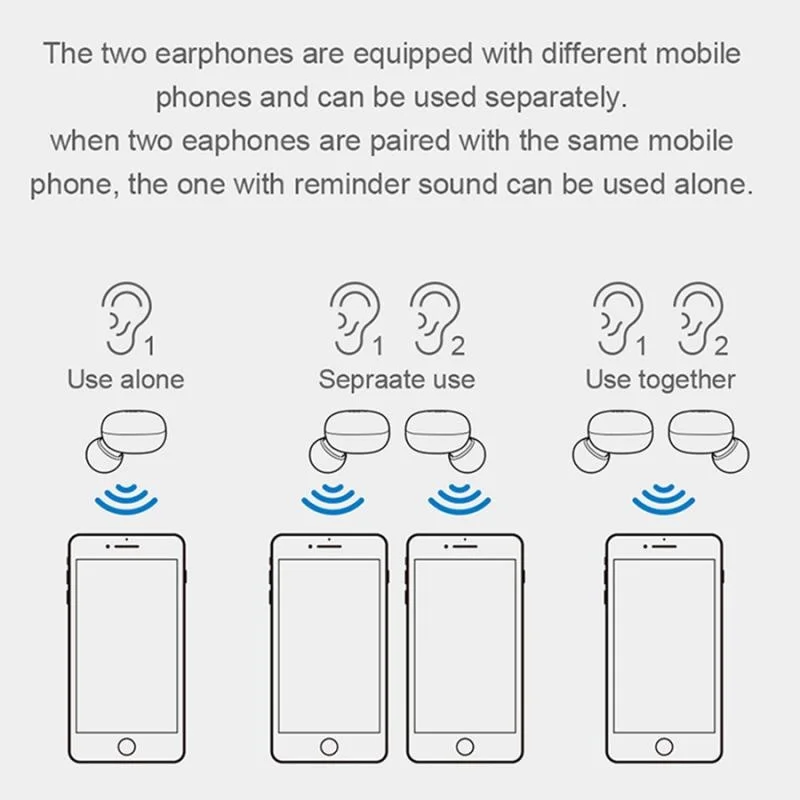 The two earphones are equipped with different mobile phones and can be used separately.
when two eaphones are paired with the same mobile phone, the one with reminder sound can be used alone.

1
Use alone

1 2
Sepraate use

1 2
Use together