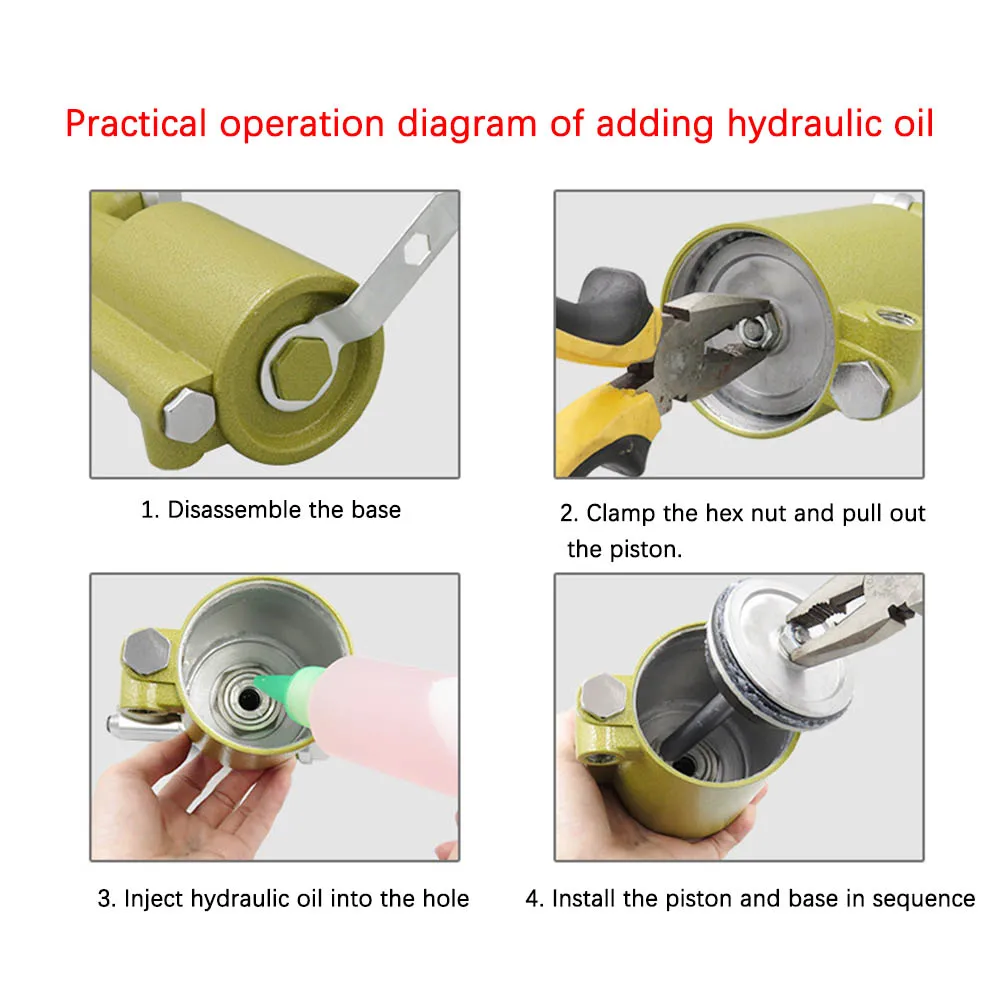 Practical operation diagram of adding hydraulic oil

1. Disassemble the base

2. Clamp the hex nut and pull out the piston.

3. Inject hydraulic oil into the hole

4. Install the piston and base in sequence