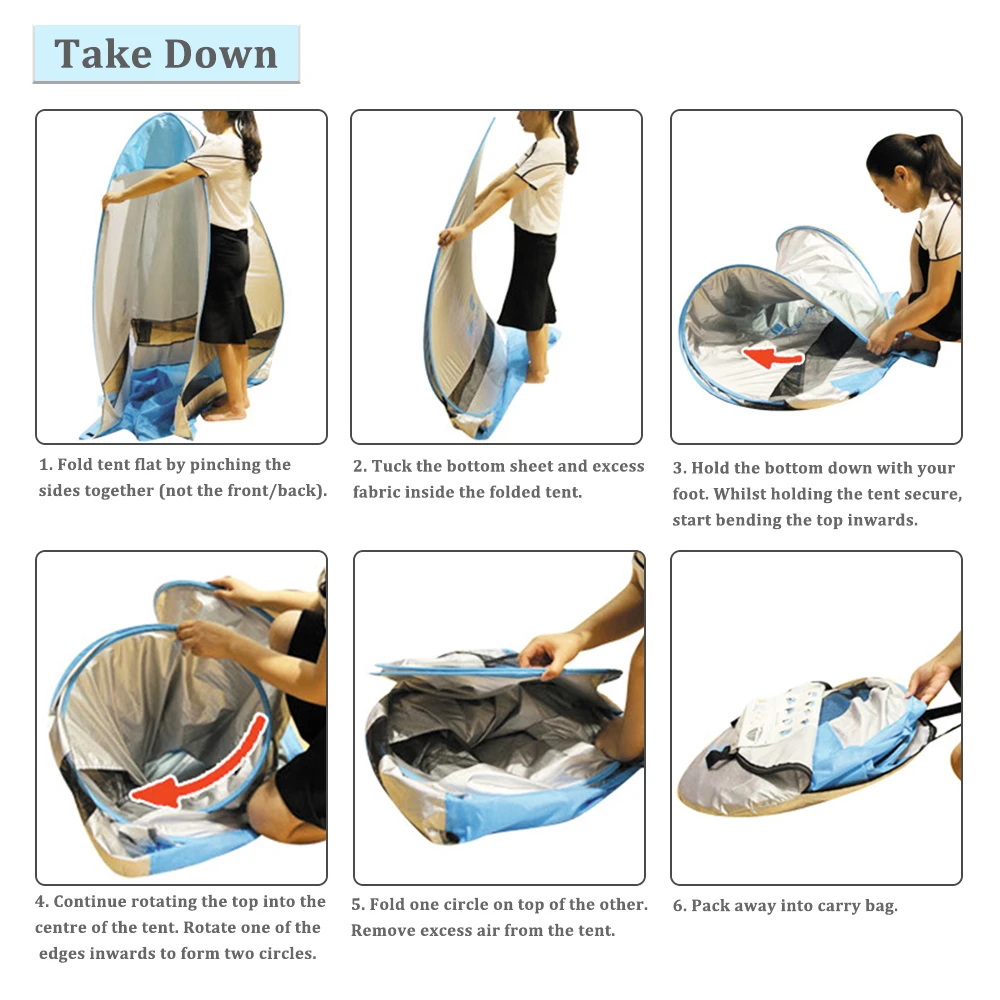 Take Down

1. Fold tent flat by pinching the sides together (not the front/back).

2. Tuck the bottom sheet and excess fabric inside the folded tent.

3. Hold the bottom down with your foot. Whilst holding the tent secure, start bending the top inwards.

4. Continue rotating the top into the centre of the tent. Rotate one of the edges inwards to form two circles.

5. Fold one circle on top of the other. Remove excess air from the tent.

6. Pack away into carry bag.