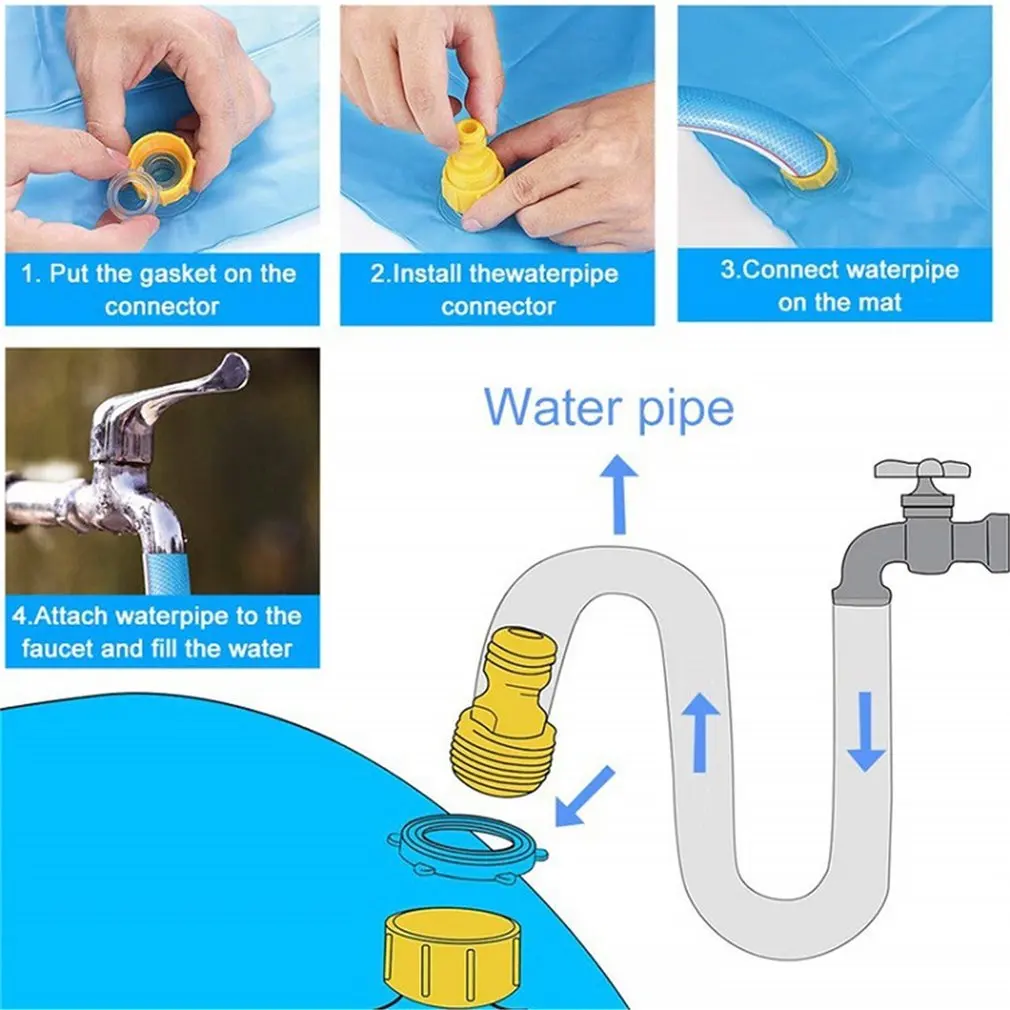 1. Put the gasket on the connector

2.Install thewaterpipe connector

3.Connect waterpipe on the mat

4.Attach waterpipe to the faucet and fill the water

Water pipe