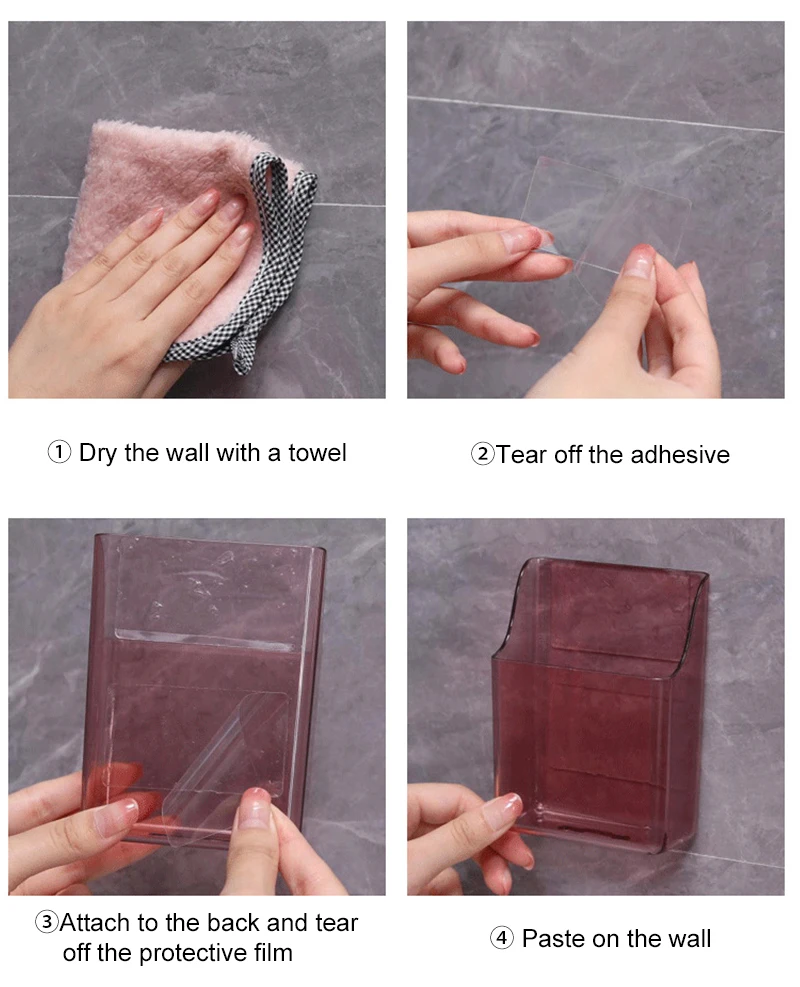 ① Dry the wall with a towel

②Tear off the adhesive

③Attach to the back and tear off the protective film

④ Paste on the wall