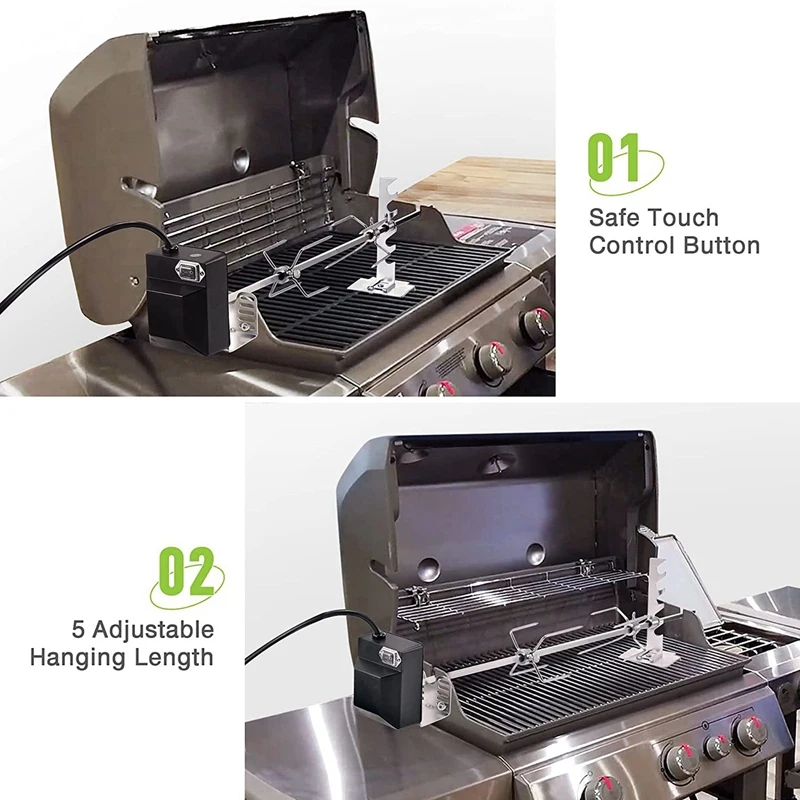 01
Safe Touch Control Button

02
5 Adjustable Hanging Length