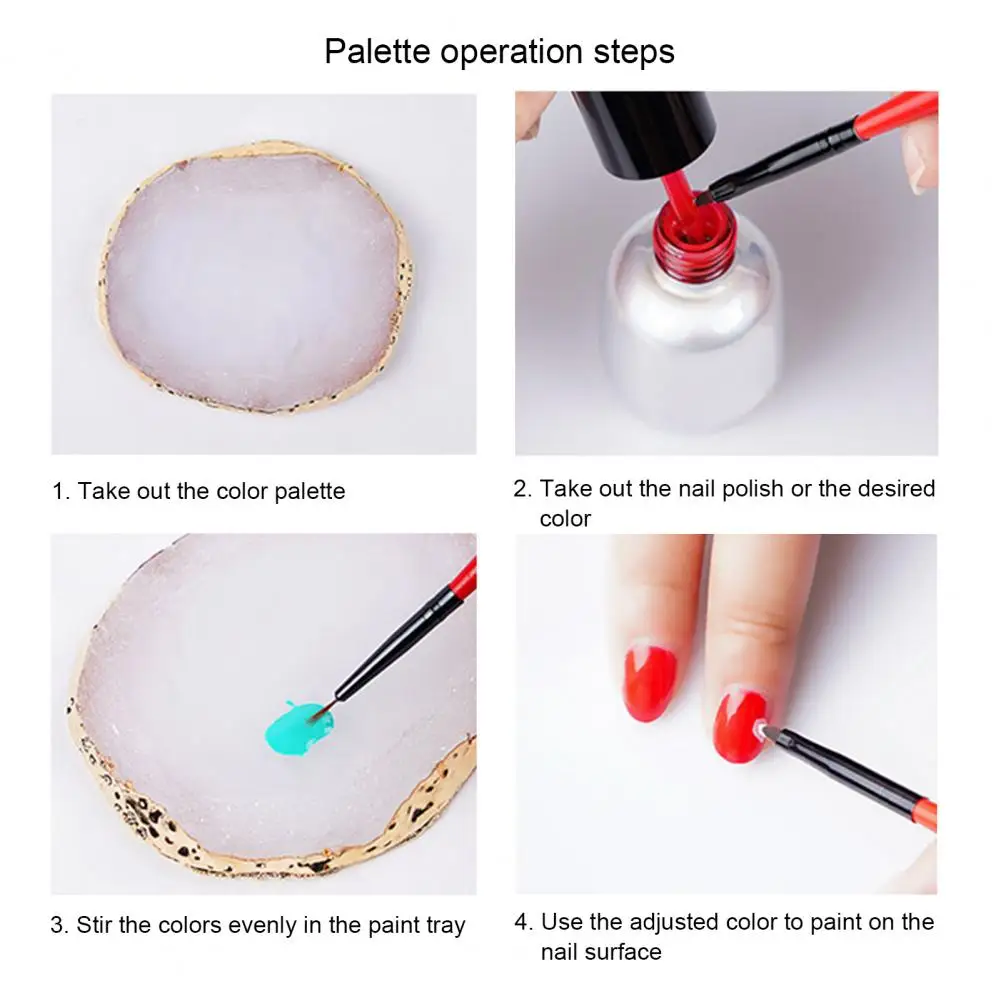 Palette operation steps

1. Take out the color palette

2. Take out the nail polish or the desired color

3. Stir the colors evenly in the paint tray

4. Use the adjusted color to paint on the nail surface