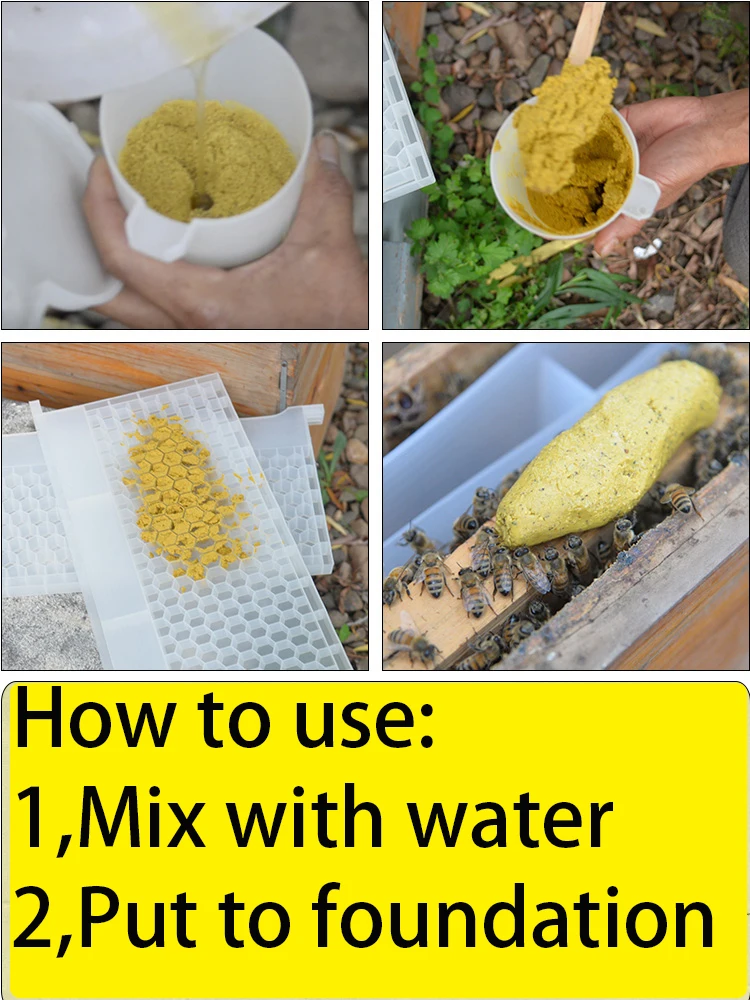 How to use:
1,Mix with water
2,Put to foundation