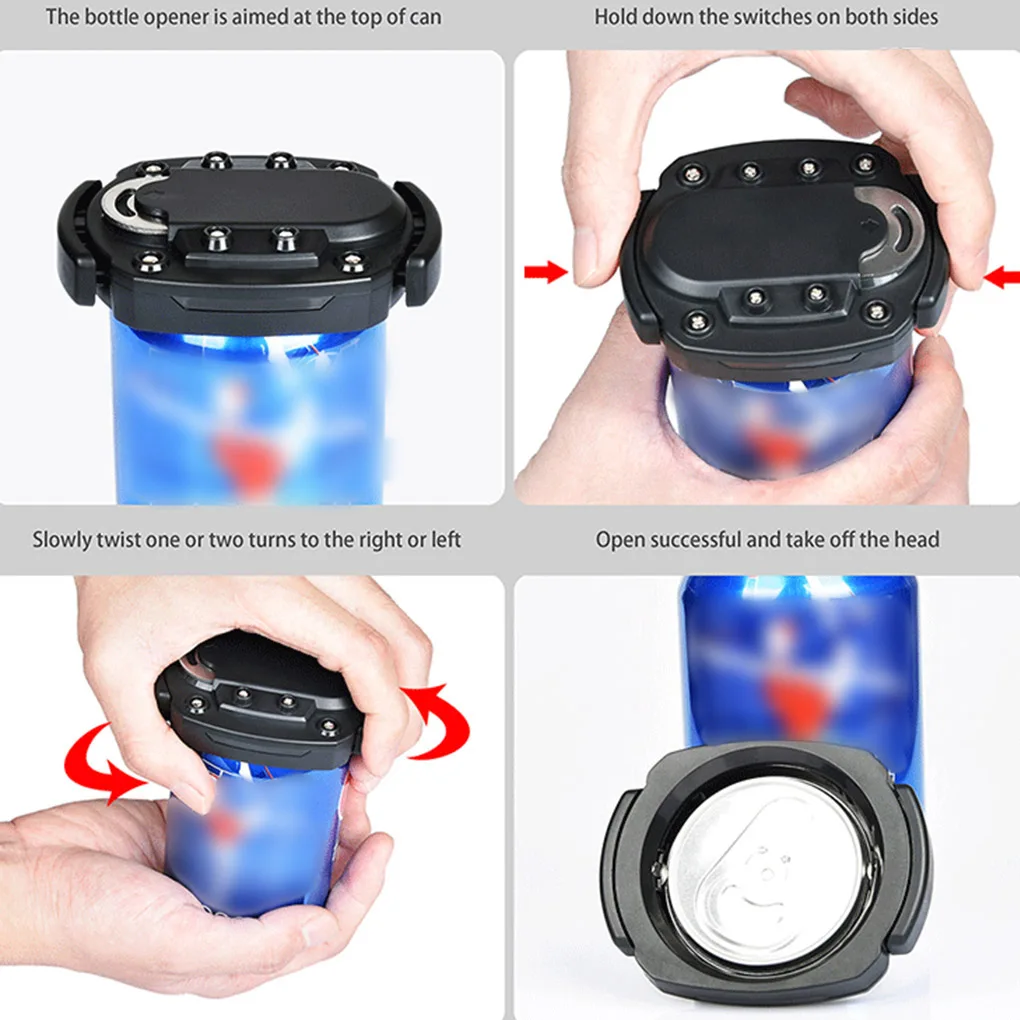 The bottle opener is aimed at the top of can

Hold down the switches on both sides

Slowly twist one or two turns to the right or left

Open successful and take off the head