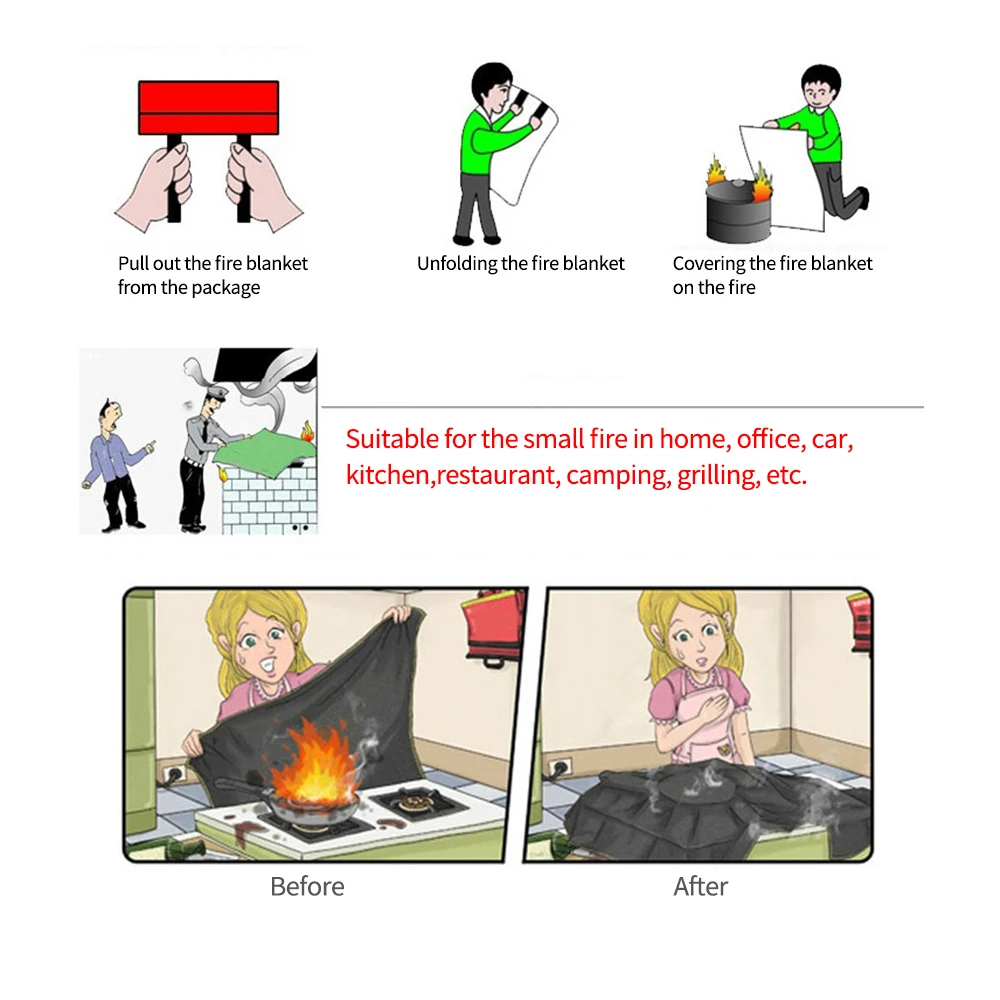 Pull out the fire blanket from the package

Unfolding the fire blanket

Covering the fire blanket on the fire

Suitable for the small fire in home, office, car, kitchen,restaurant, camping, grilling, etc.

Before

After