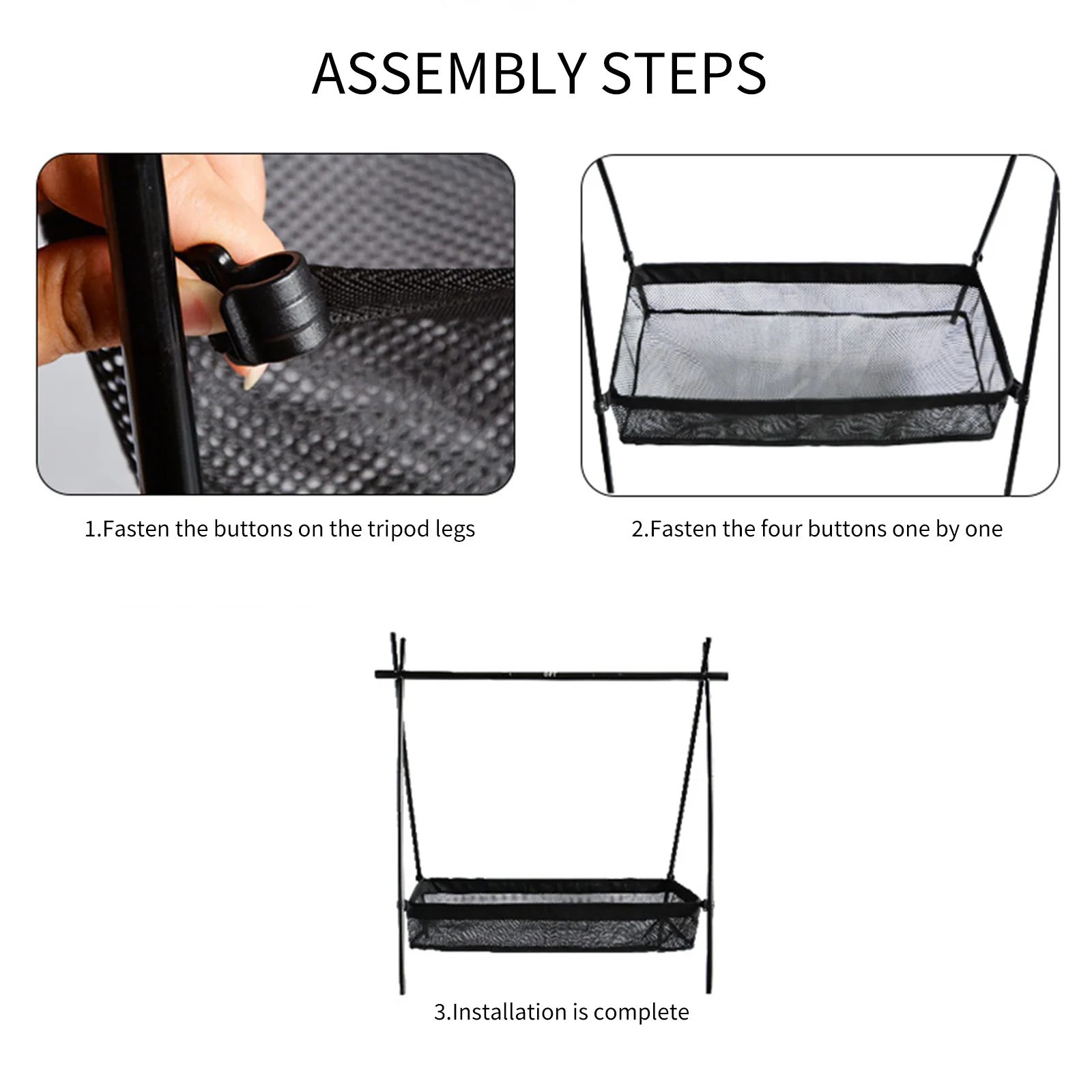 ASSEMBLY STEPS

1.Fasten the buttons on the tripod legs

2.Fasten the four buttons one by one

3.Installation is complete