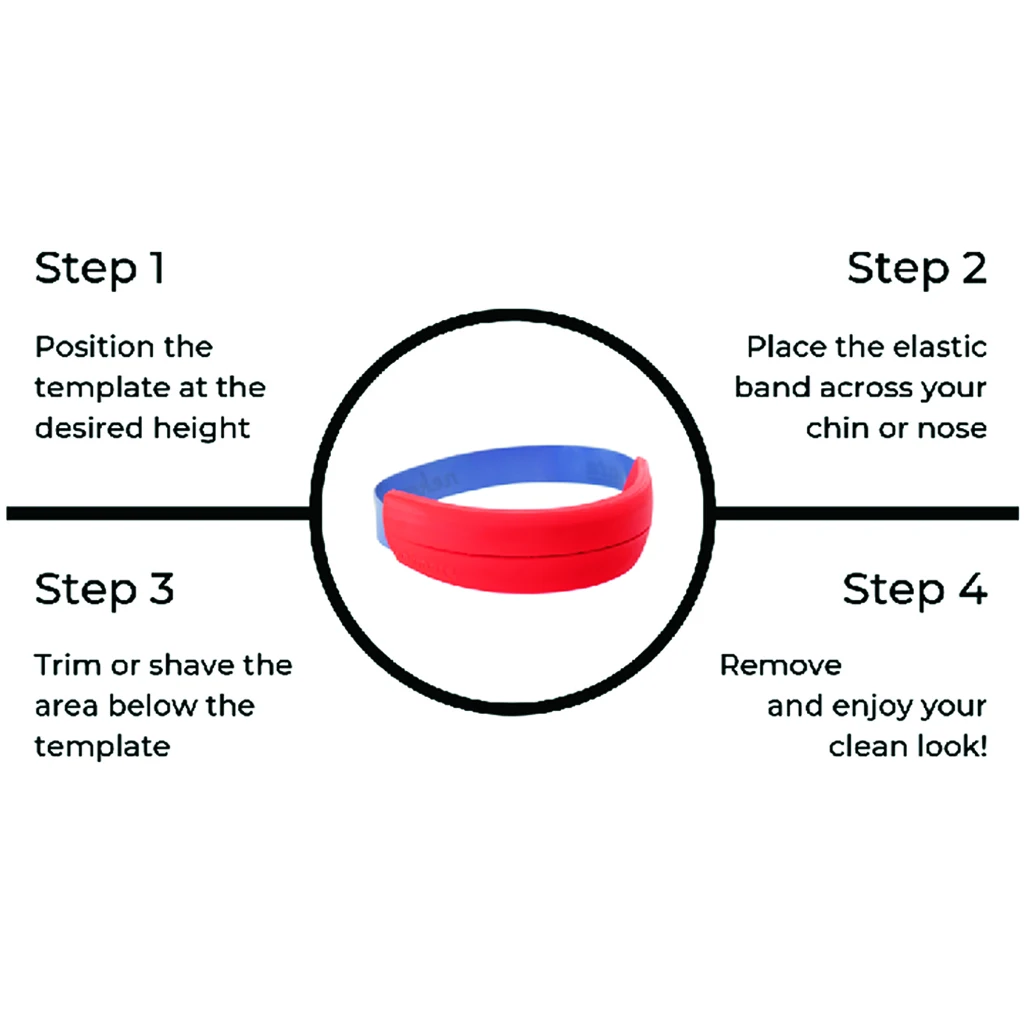 Step 1

Position the template at the desired height

Step 2

Place the elastic band across your chin or nose

Step 3

Trim or shave the area below the template

Step 4

Remove and enjoy your clean look!