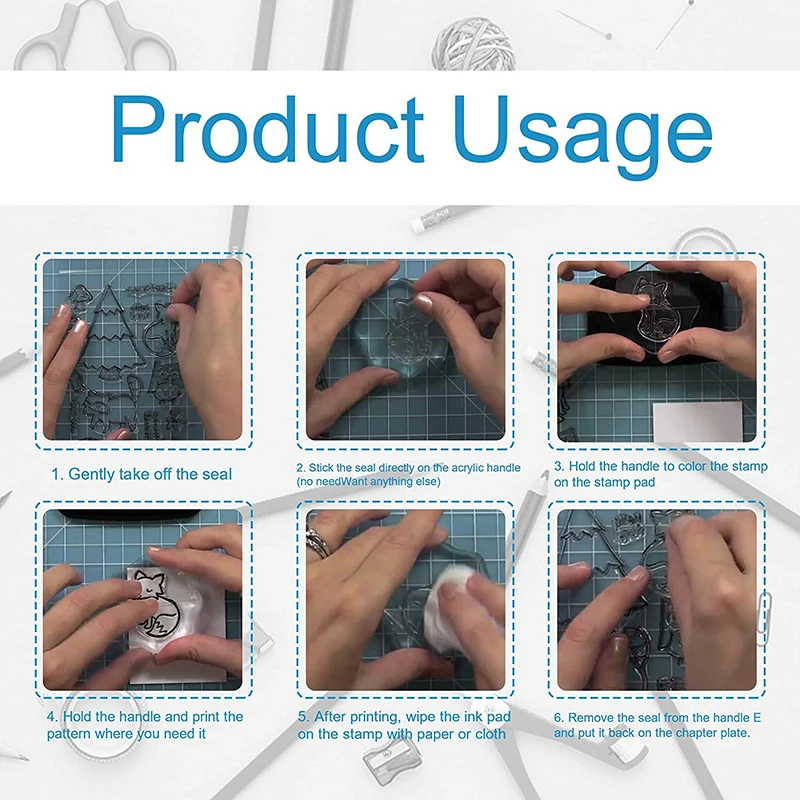 Product Usage

1. Gently take off the seal

2. Stick the seal directly on the acrylic handle (no needWant anything else)

3. Hold the handle to color the stamp on the stamp pad

4. Hold the handle and print the pattern where you need it

5. After printing, wipe the ink pad on the stamp with paper or cloth

6. Remove the seal from the handle E and put it back on the chapter plate.