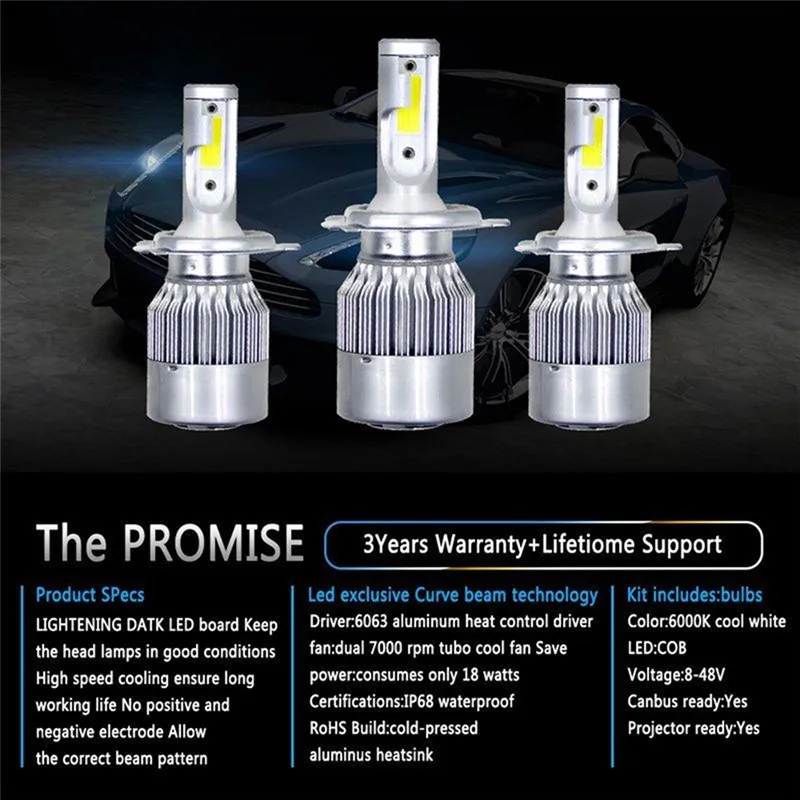 The PROMISE

3Years Warranty+Lifetiome Support

Product SPecs

LIGHTENING DATK LED board Keep the head lamps in good conditions High speed cooling ensure long working life No positive and negative electrode Allow the correct beam pattern

Led exclusive Curve beam technology

Driver:6063 aluminum heat control driver fan:dual 7000 rpm tubo cool fan Save power:consumes only 18 watts Certifications:IP68 waterproof RoHS Build:cold-pressed aluminus heatsink

Kit includes:bulbs

Color:6000K cool white
LED:COB
Voltage:8-48V
Canbus ready:Yes
Projector ready:Yes