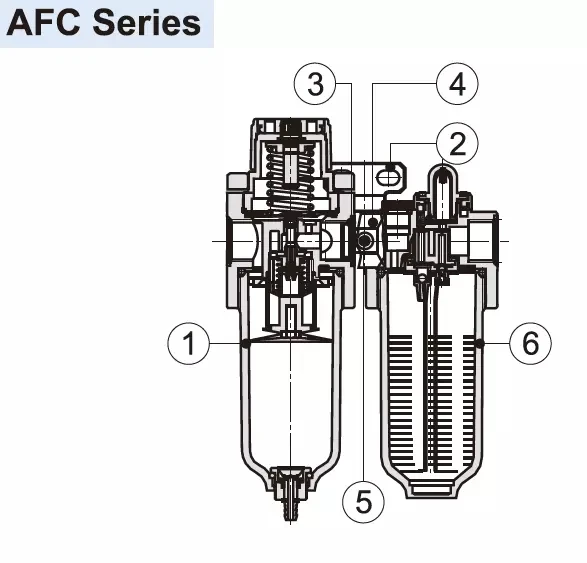 AFC Series

3
4
2
1
6
5