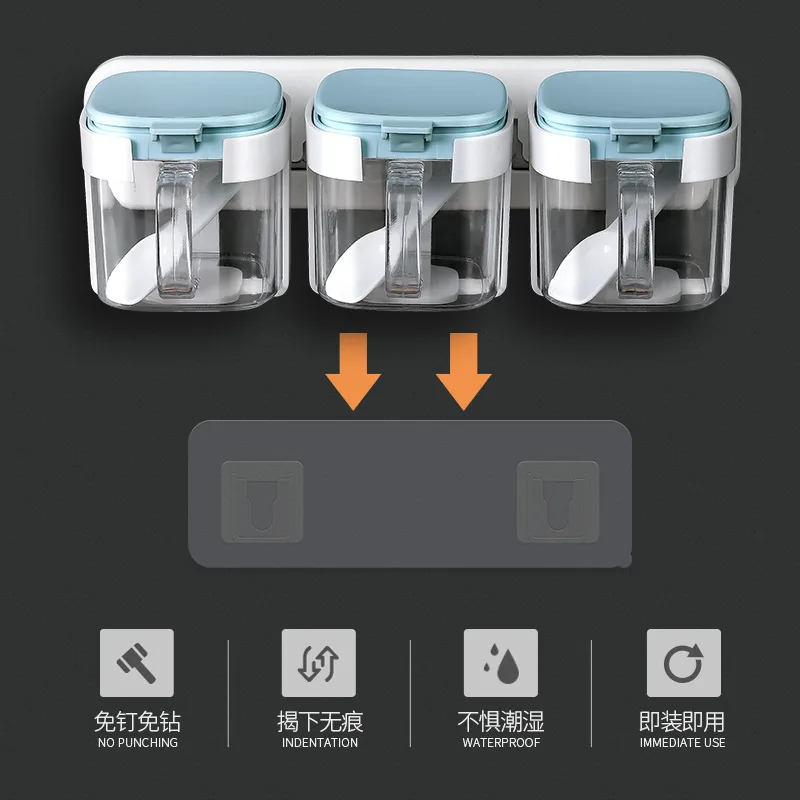 免钉免钻
NO PUNCHING

揭下无痕
INDENTATION

不惧潮湿
WATERPROOF

即装即用
IMMEDIATE USE