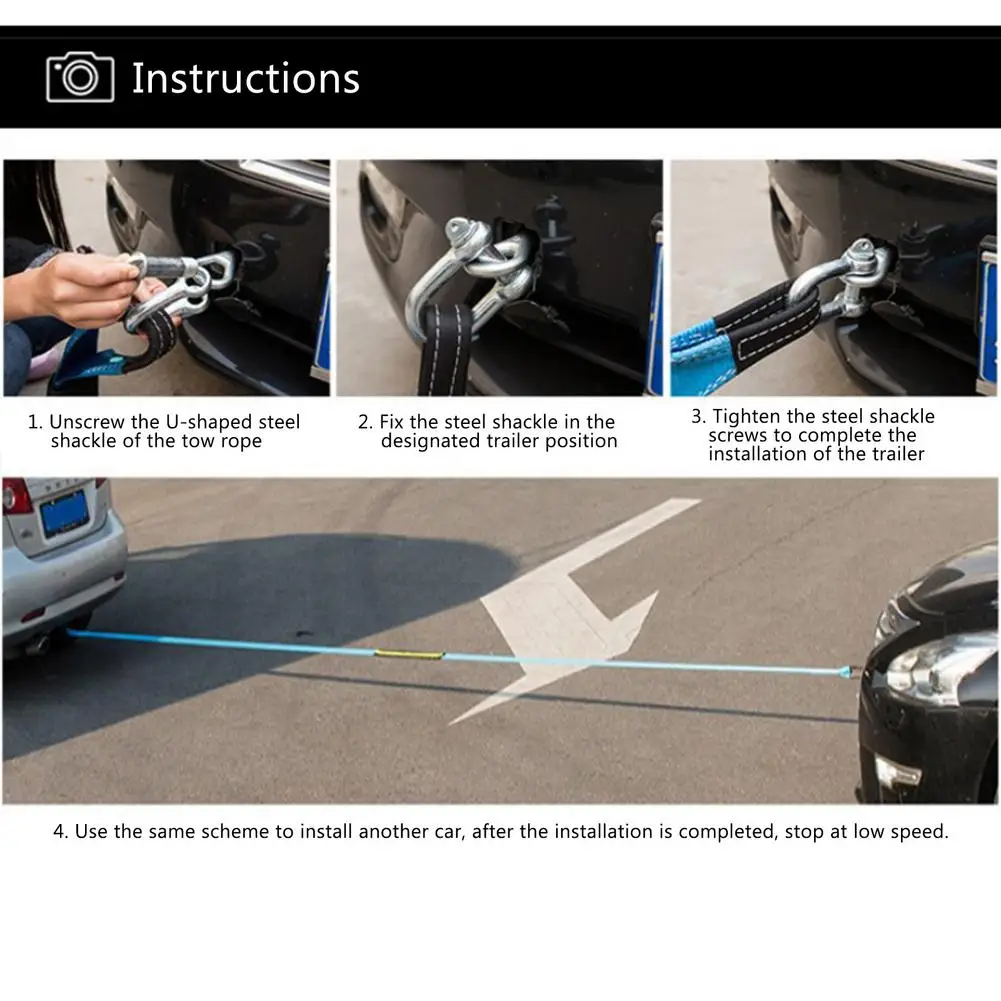 Instructions

1. Unscrew the U-shaped steel shackle of the tow rope

2. Fix the steel shackle in the designated trailer position

3. Tighten the steel shackle screws to complete the installation of the trailer

4. Use the same scheme to install another car, after the installation is completed, stop at low speed.