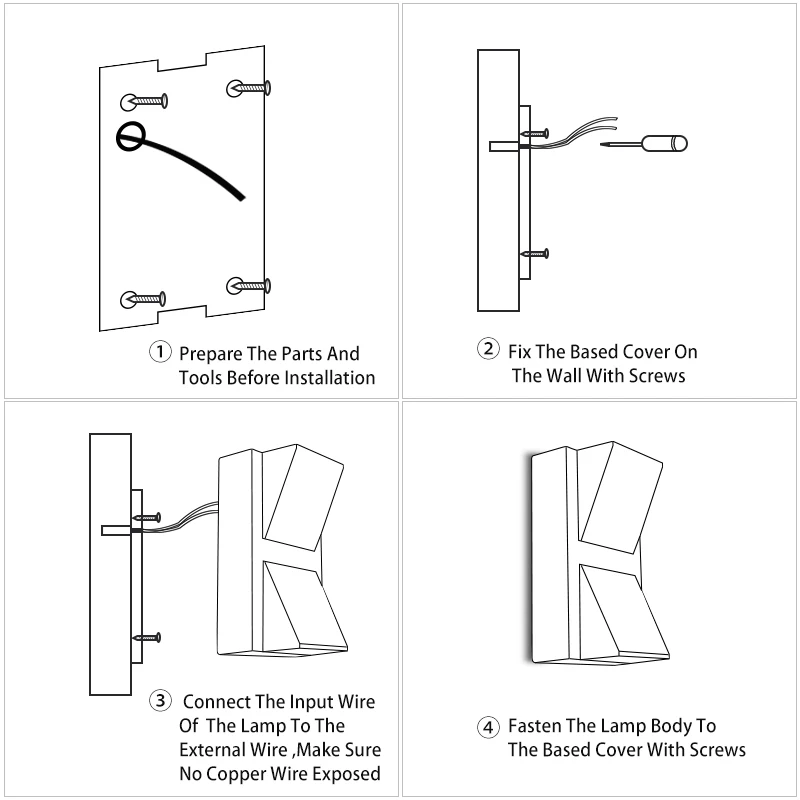 ① Prepare The Parts And Tools Before Installation

② Fix The Based Cover On The Wall With Screws

③ Connect The Input Wire Of The Lamp To The External Wire ,Make Sure No Copper Wire Exposed

④ Fasten The Lamp Body To The Based Cover With Screws