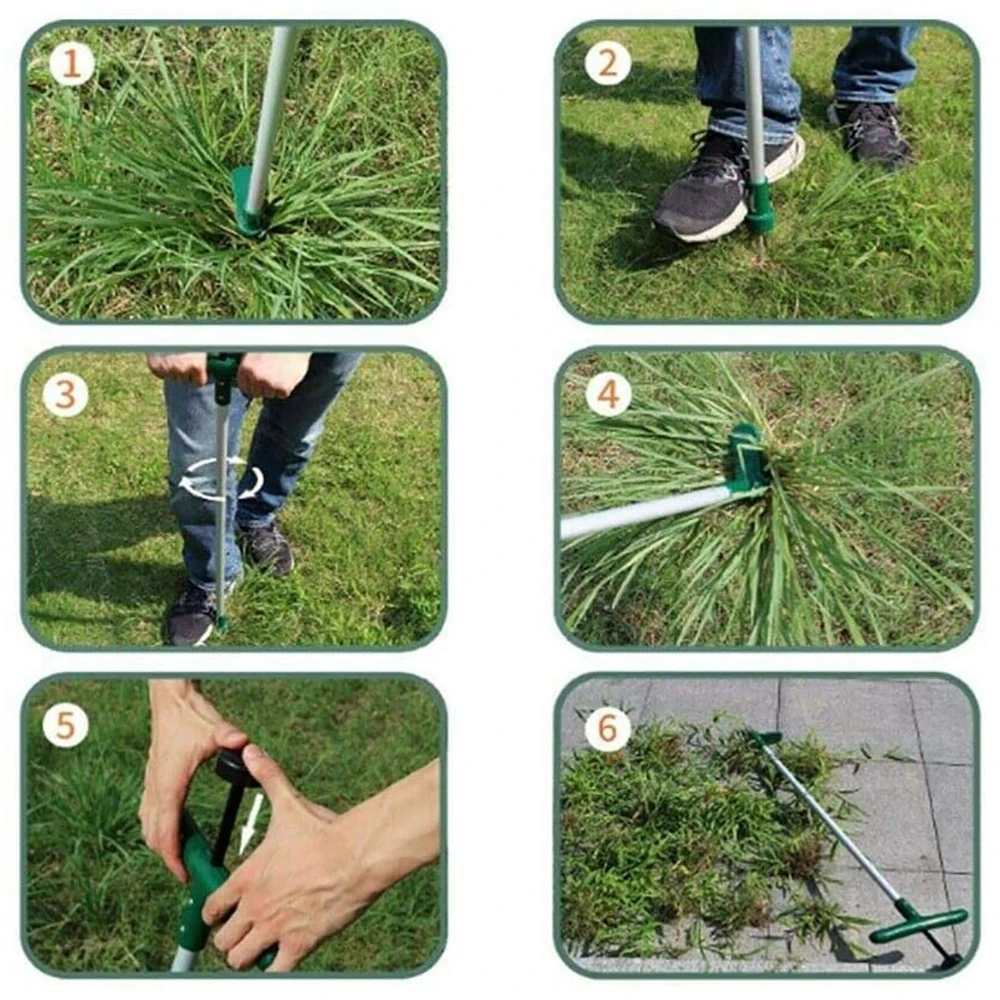 1

2

3

4

5

6