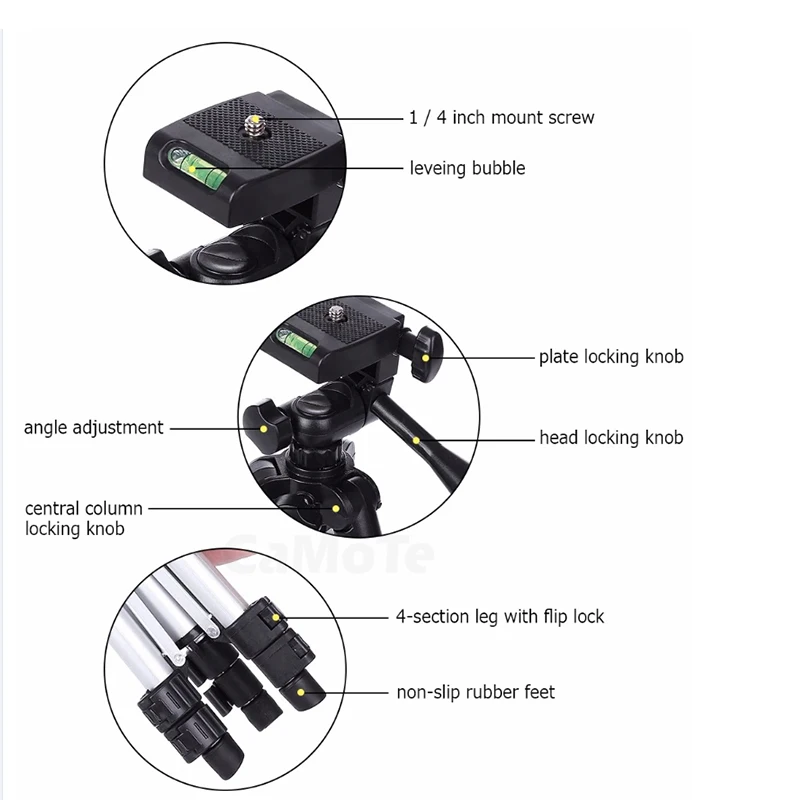 1 / 4 inch mount screw

leveing bubble

plate locking knob

angle adjustment

head locking knob

central column locking knob

CaMoTe

4-section leg with flip lock

non-slip rubber feet