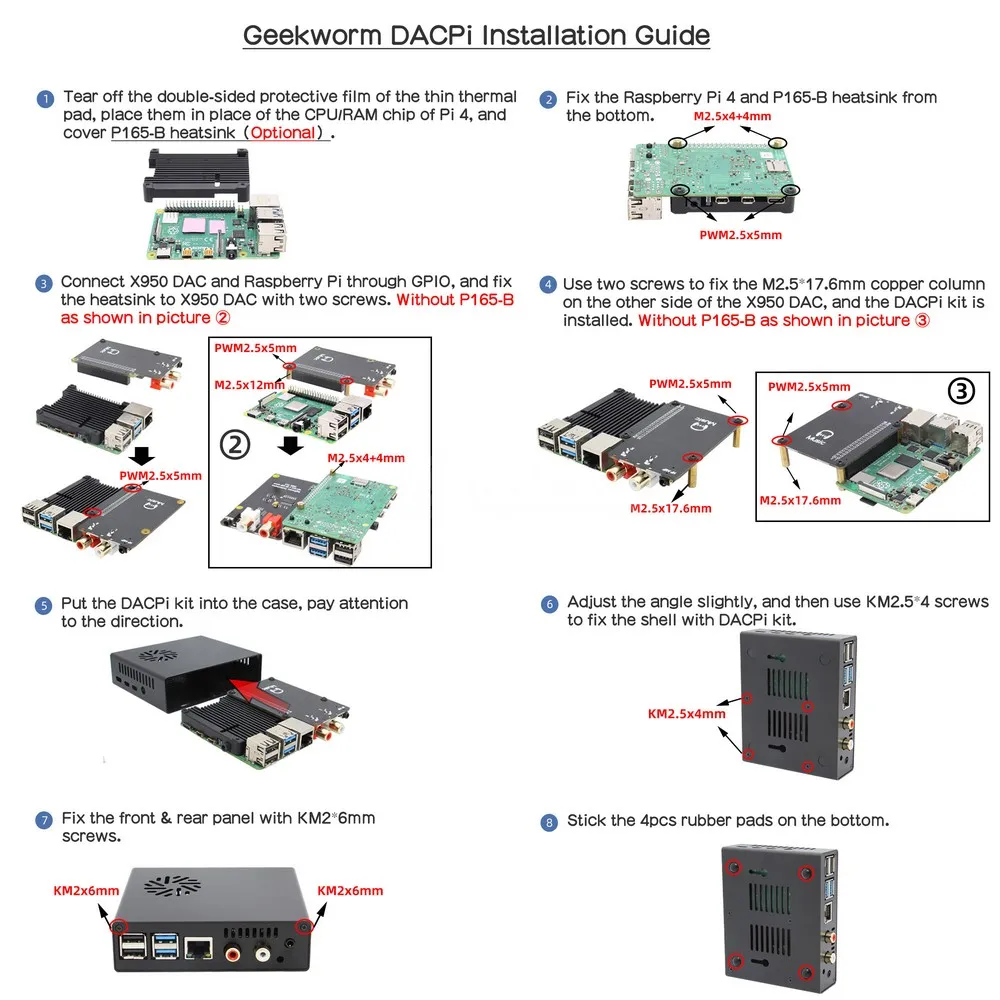 Geekworm DACPi Installation Guide

1 Tear off the double-sided protective film of the thin thermal pad, place them in place of the CPU/RAM chip of Pi 4, and cover P165-B heatsink（Optional）.

2 Fix the Raspberry Pi 4 and P165-B heatsink from the bottom.

M2.5x4+4mm

PWM2.5x5mm

3 Connect X950 DAC and Raspberry Pi through GPIO, and fix the heatsink to X950 DAC with two screws. Without P165-B as shown in picture ②

PWM2.5x5mm

PWM2.5x5mm

M2.5x12mm

②

M2.5x4+4mm

4 Use two screws to fix the M2.5*17.6mm copper column on the other side of the X950 DAC, and the DACPi kit is installed. Without P165-B as shown in picture ③

PWM2.5x5mm

M2.5x17.6mm

PWM2.5x5mm

③

M2.5x17.6mm

5 Put the DACPi kit into the case, pay attention to the direction.

6 Adjust the angle slightly, and then use KM2.5*4 screws to fix the shell with DACPi kit.

KM2.5x4mm

7 Fix the front & rear panel with KM2*6mm screws.

KM2x6mm

KM2x6mm

8 Stick the 4pcs rubber pads on the bottom.