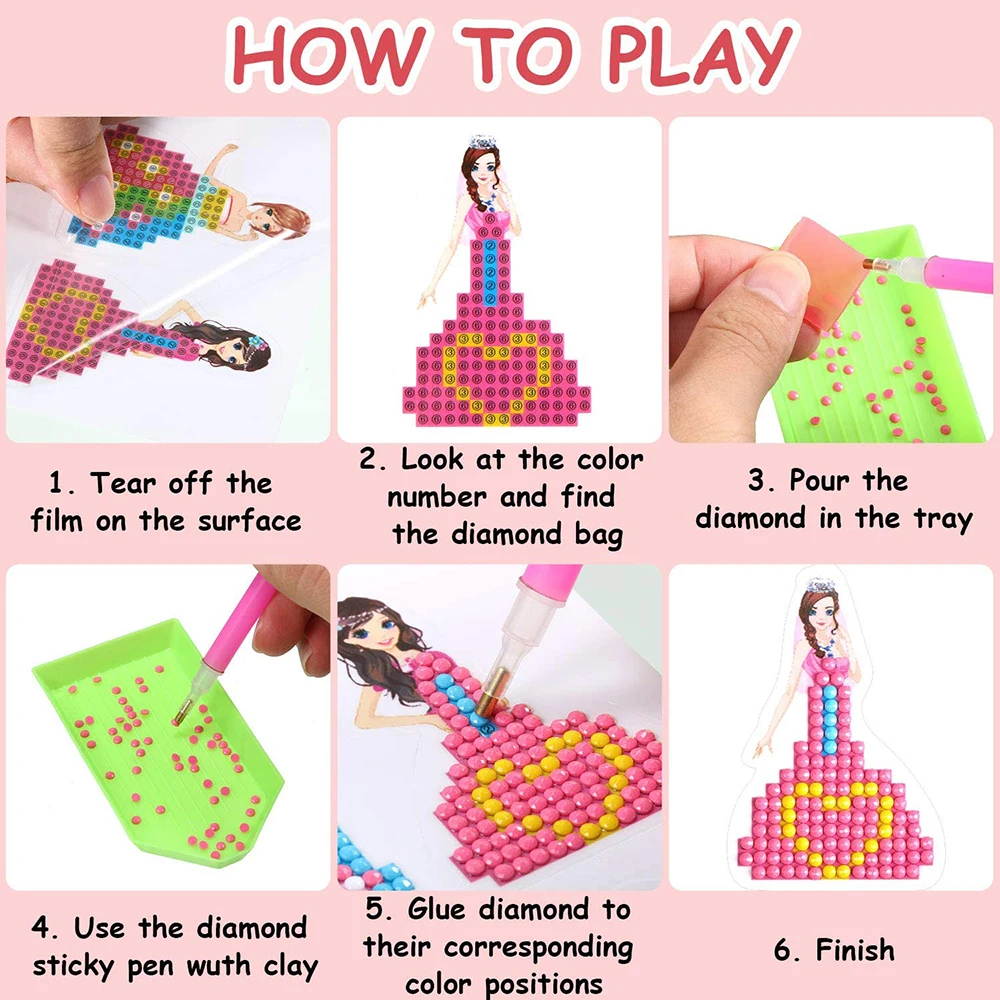 HOW TO PLAY

1. Tear off the film on the surface

2. Look at the color number and find the diamond bag

3. Pour the diamond in the tray

4. Use the diamond sticky pen wuth clay

5. Glue diamond to their corresponding color positions

6. Finish