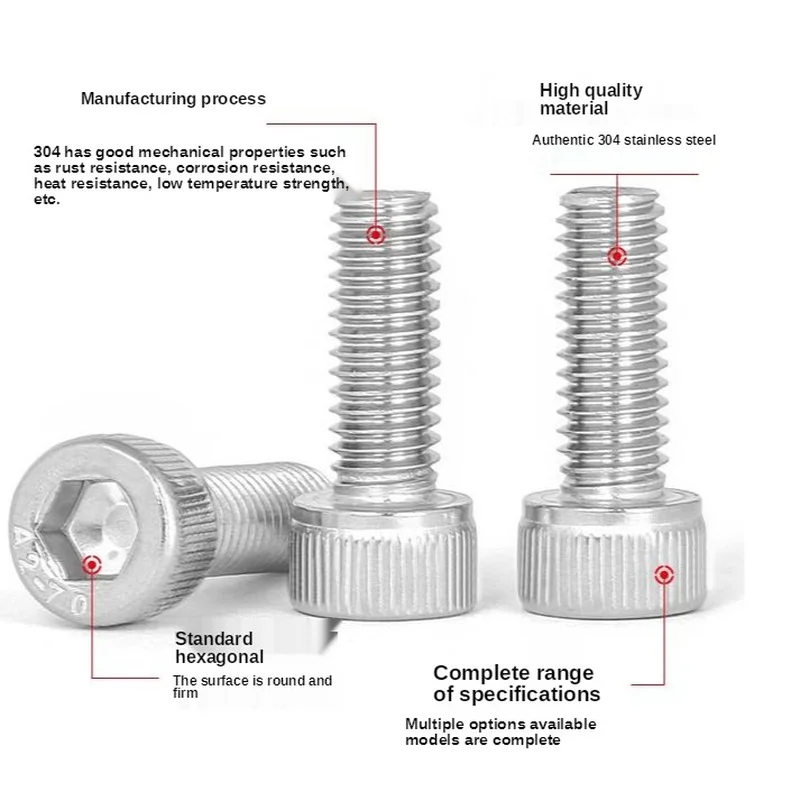 Manufacturing process

304 has good mechanical properties such as rust resistance, corrosion resistance, heat resistance, low temperature strength, etc.

High quality material

Authentic 304 stainless steel

A2-70

Standard hexagonal

The surface is round and firm

Complete range of specifications

Multiple options available models are complete