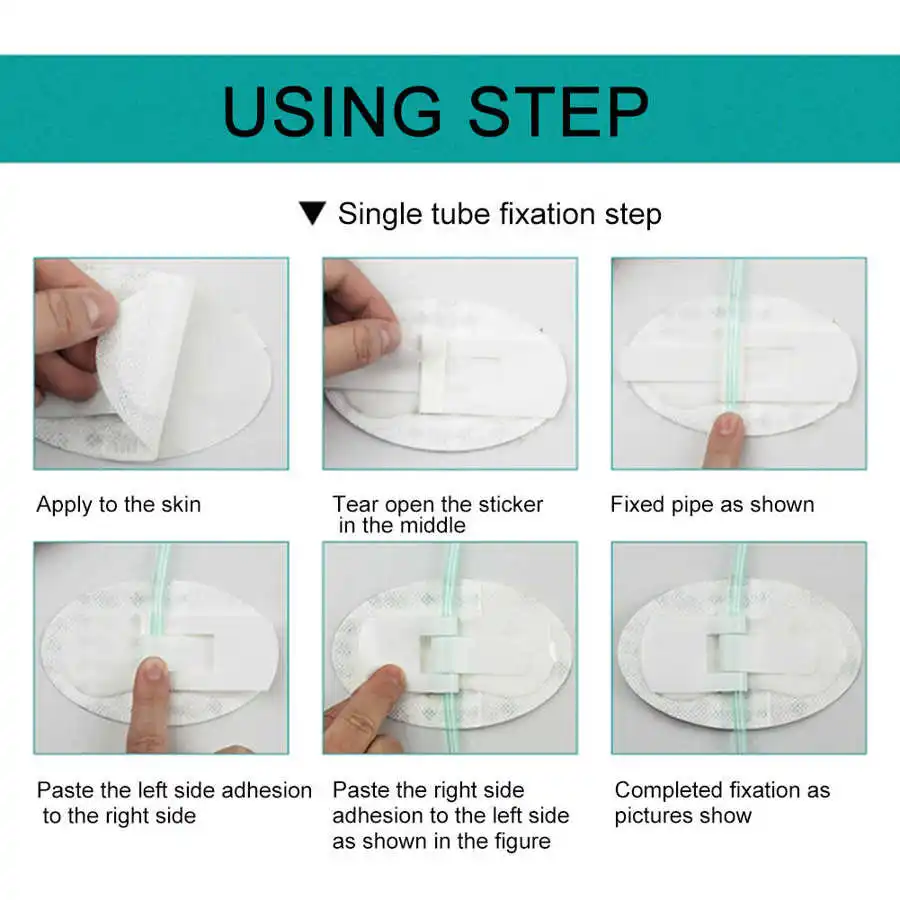 USING STEP

▼ Single tube fixation step

Apply to the skin

Tear open the sticker in the middle

Fixed pipe as shown

Paste the left side adhesion to the right side

Paste the right side adhesion to the left side as shown in the figure

Completed fixation as pictures show