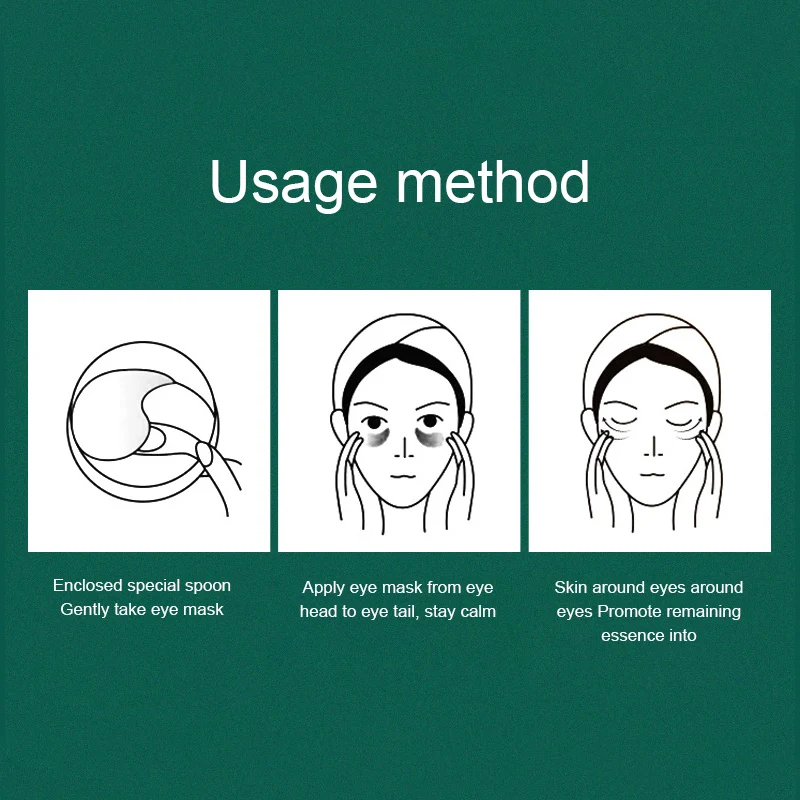 Usage method

Enclosed special spoon
Gently take eye mask

Apply eye mask from eye head to eye tail, stay calm

Skin around eyes around eyes Promote remaining essence into