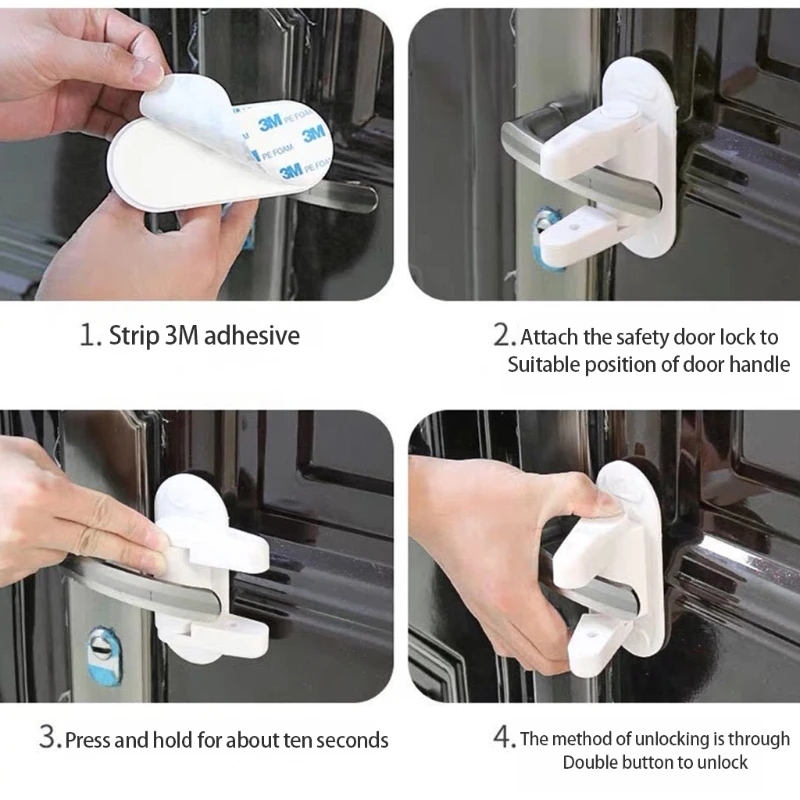 3M PE FOAM 3M PE FOAM 3M PE FOAM

1. Strip 3M adhesive

2. Attach the safety door lock to Suitable position of door handle

3. Press and hold for about ten seconds

4. The method of unlocking is through Double button to unlock