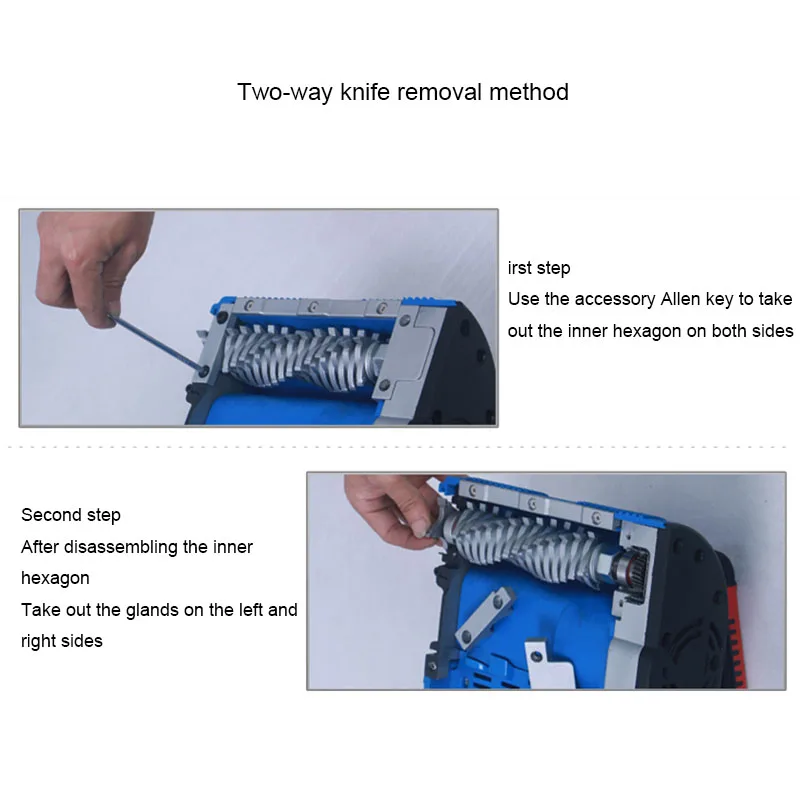 Two-way knife removal method

irst step
Use the accessory Allen key to take out the inner hexagon on both sides

Second step
After disassembling the inner hexagon
Take out the glands on the left and right sides