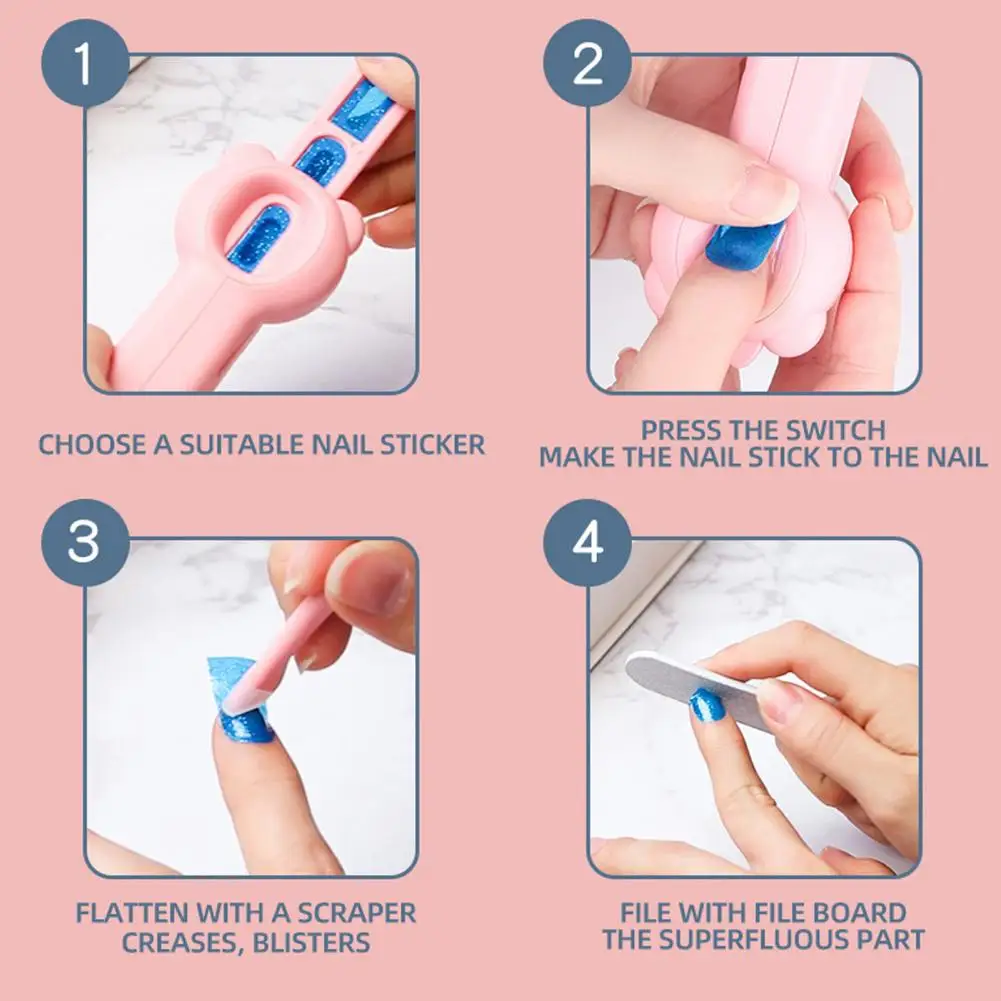 1

CHOOSE A SUITABLE NAIL STICKER

2

PRESS THE SWITCH
MAKE THE NAIL STICK TO THE NAIL

3

FLATTEN WITH A SCRAPER
CREASES, BLISTERS

4

FILE WITH FILE BOARD
THE SUPERFLUOUS PART