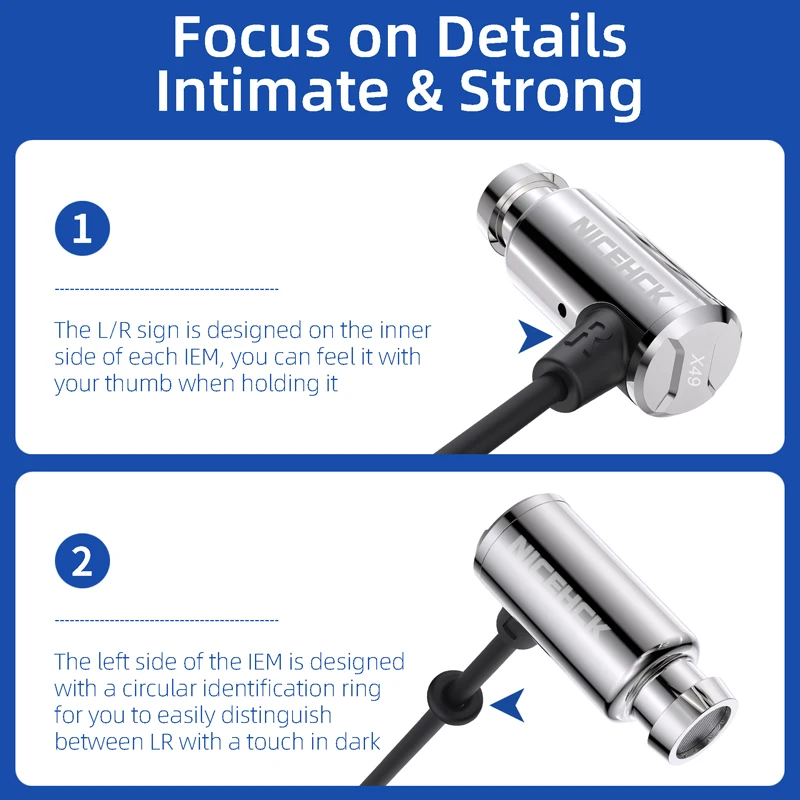 Focus on Details
Intimate & Strong

1

The L/R sign is designed on the inner side of each IEM, you can feel it with your thumb when holding it

NICEHCK

R

X49

2

The left side of the IEM is designed with a circular identification ring for you to easily distinguish between LR with a touch in dark

NICEHCK