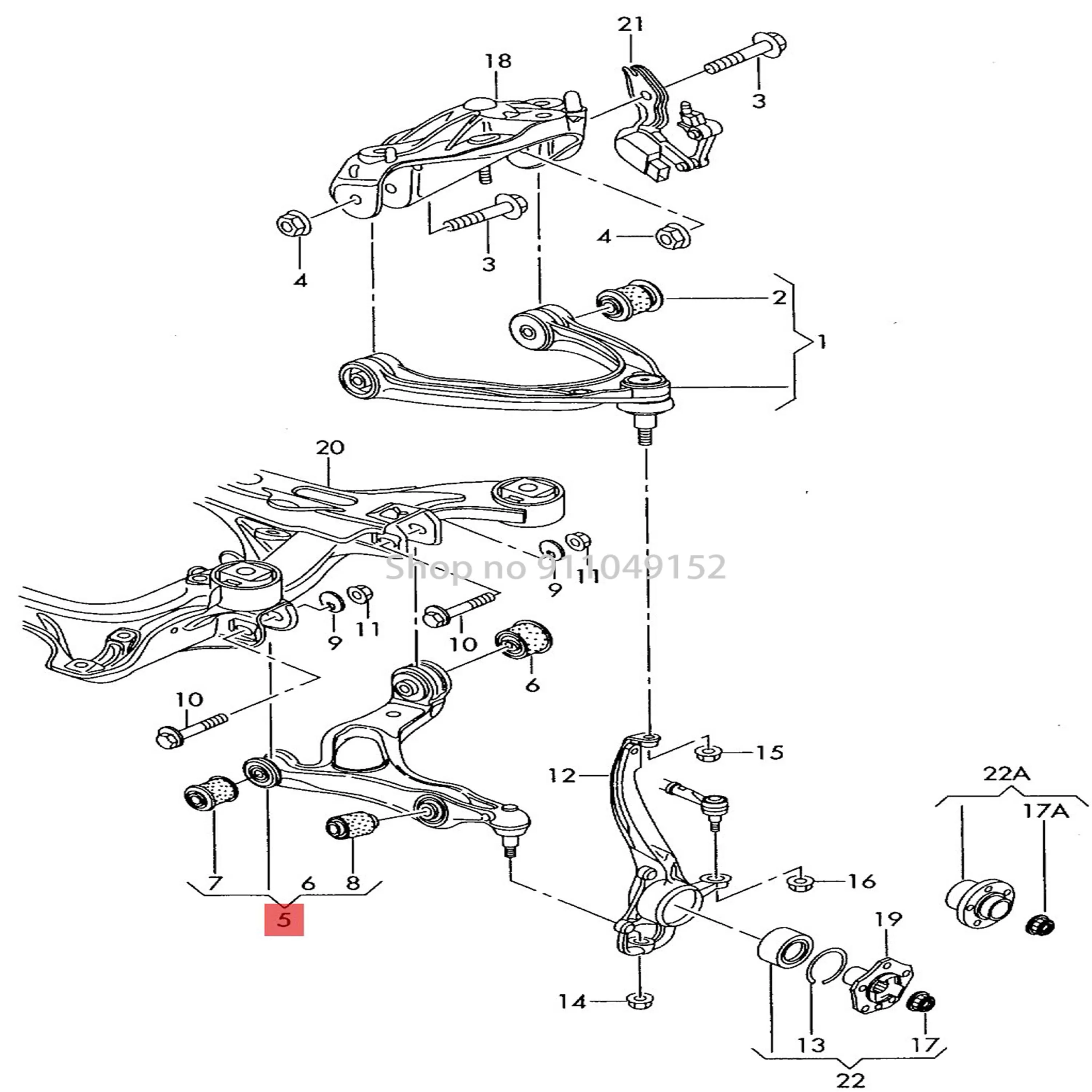 21
18
3
4
3
4
2
1
20
Shop no 911049152
9
11
9
11
10
6
10
15
12
22A
17A
7
6
8
5
16
19
14
13
17
22