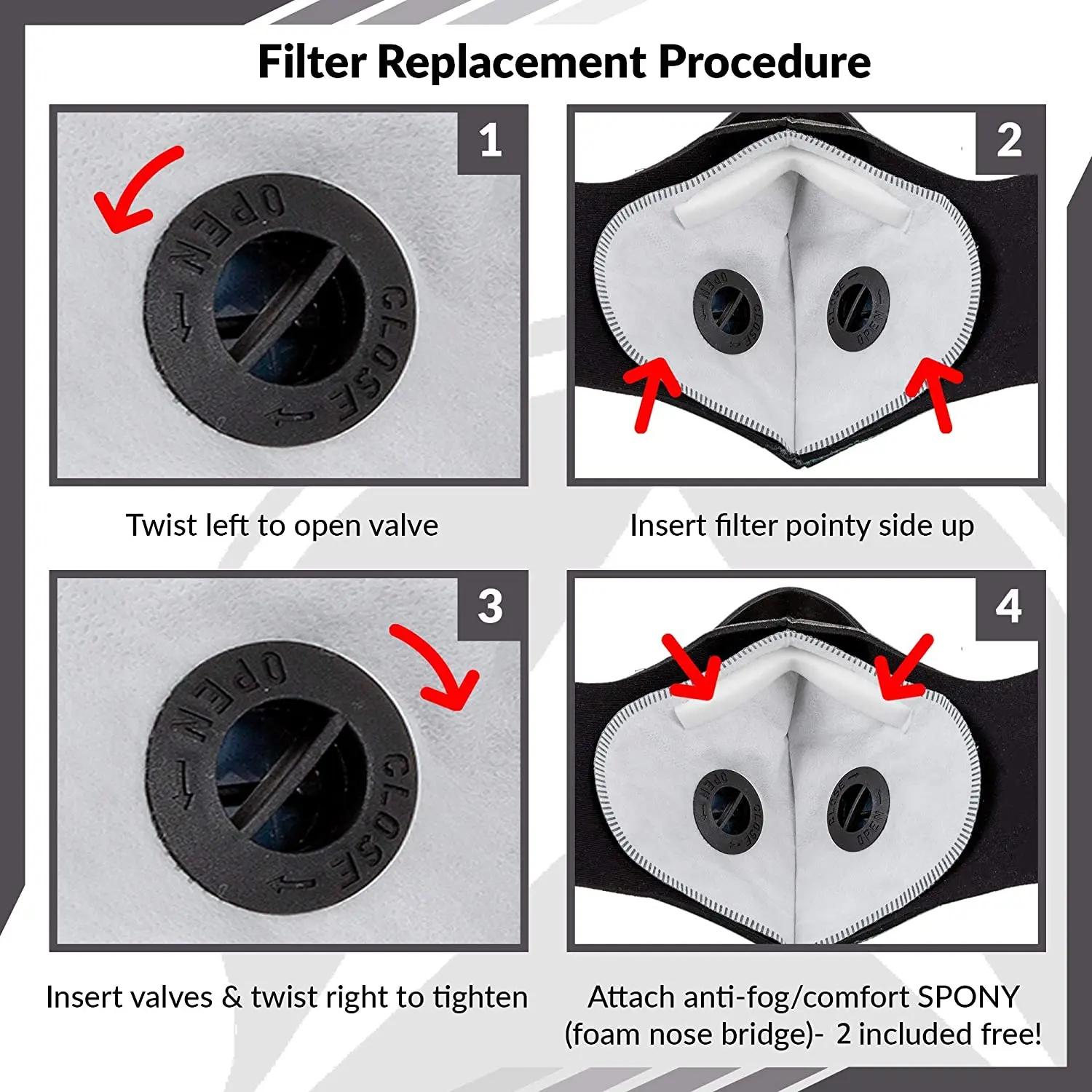 Filter Replacement Procedure

1

OPEN CLOSE

Twist left to open valve

2

OPEN CLOSE CLOSE OPEN

Insert filter pointy side up

3

OPEN CLOSE

Insert valves & twist right to tighten

4

OPEN CLOSE CLOSE OPEN

Attach anti-fog/comfort SPONY (foam nose bridge)- 2 included free!